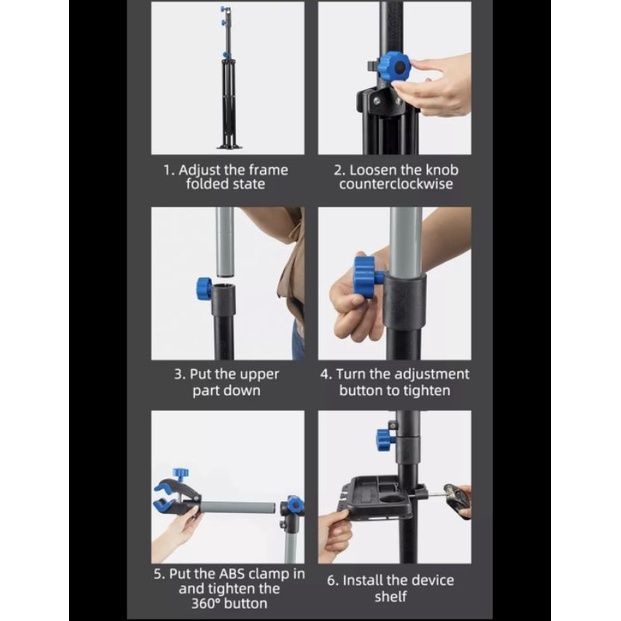 1. Adjust the frame folded state

2. Loosen the knob counterclockwise

3. Put the upper part down

4. Turn the adjustment button to tighten

5. Put the ABS clamp in and tighten the 360° button

6. Install the device shelf