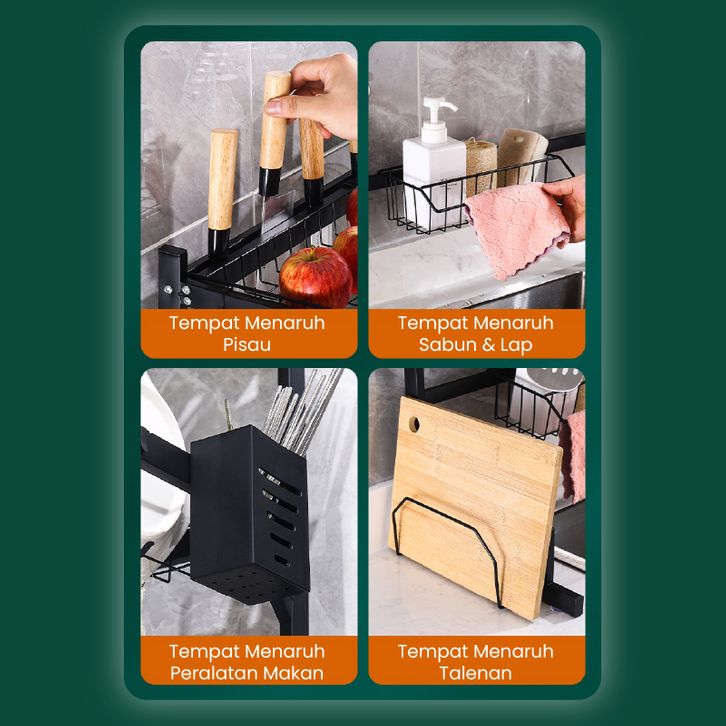 Tempat Menaruh Pisau

Tempat Menaruh Sabun & Lap

Tempat Menaruh Peralatan Makan

Tempat Menaruh Talenan