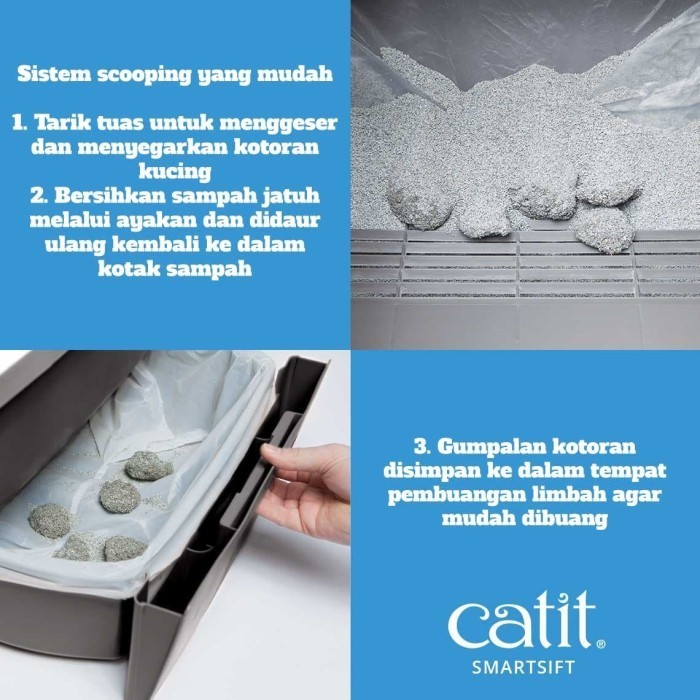 Sistem scooping yang mudah

1. Tarik tuas untuk menggeser dan menyegarkan kotoran kucing
2. Bersihkan sampah jatuh melalui ayakan dan didaur ulang kembali ke dalam kotak sampah

3. Gumpalan kotoran disimpan ke dalam tempat pembuangan limbah agar mudah dibuang

catit®
SMARTSIFT