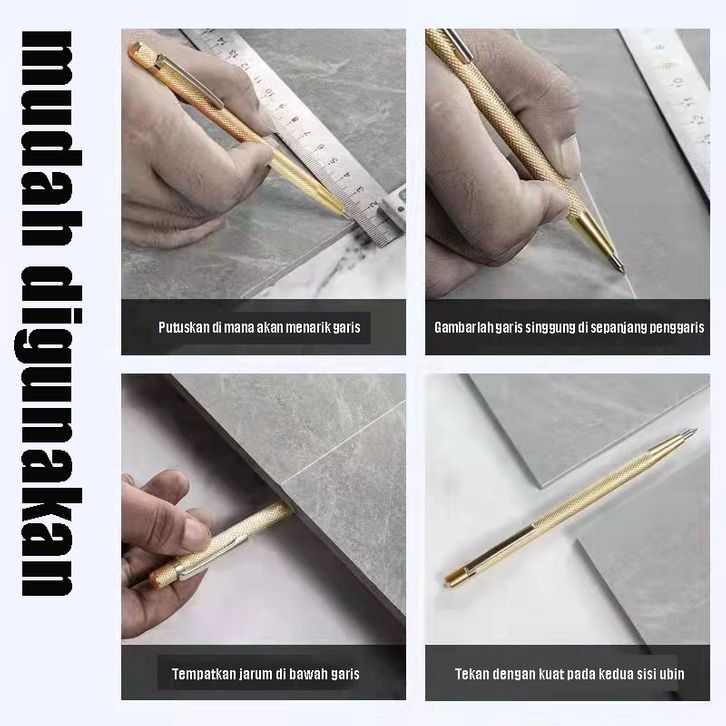 mudah digunakan

Putuskan di mana akan menarik garis

Gambarlah garis singgung di sepanjang penggaris

Tempatkan jarum di bawah garis

Tekan dengan kuat pada kedua sisi ubin