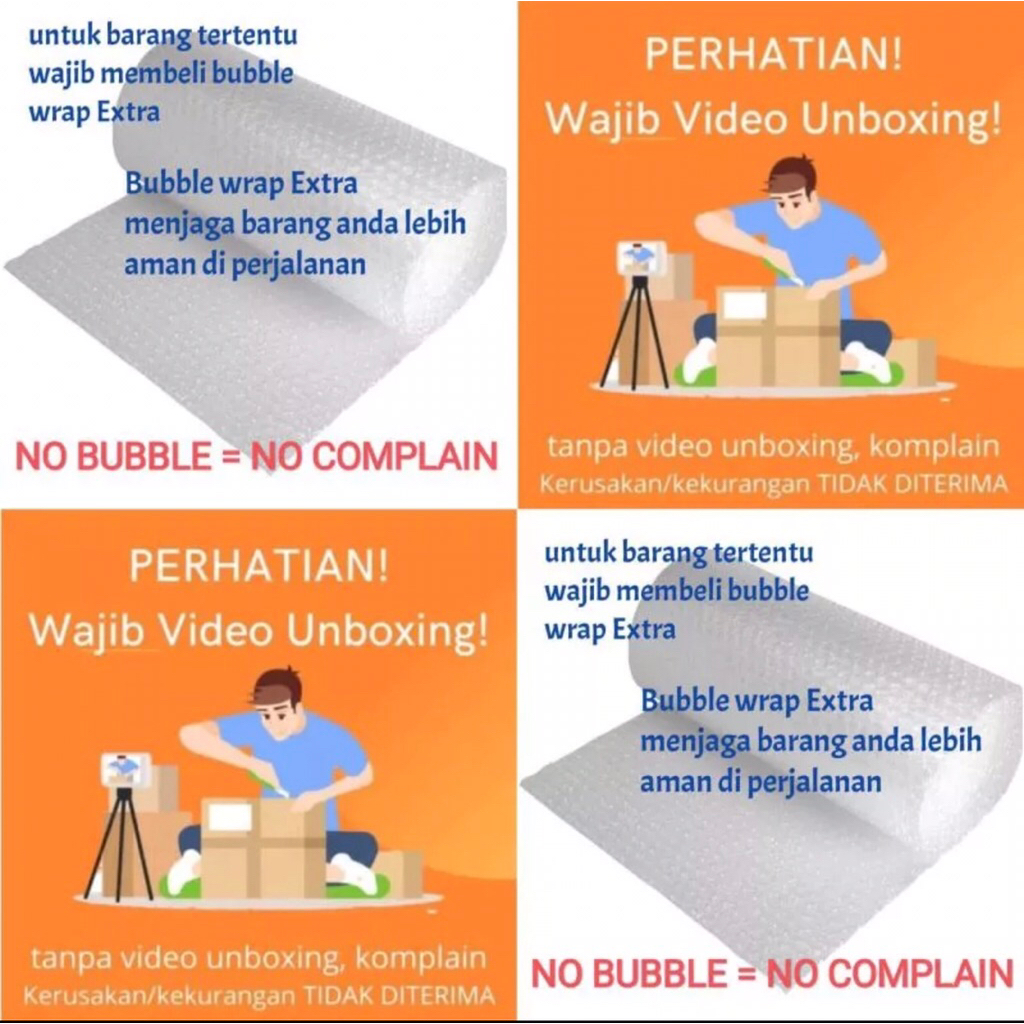 untuk barang tertentu wajib membeli bubble wrap Extra

Bubble wrap Extra menjaga barang anda lebih aman di perjalanan

NO BUBBLE = NO COMPLAIN

PERHATIAN!
Wajib Video Unboxing!

tanpa video unboxing, komplain
Kerusakan/kekurangan TIDAK DITERIMA

PERHATIAN!
Wajib Video Unboxing!

tanpa video unboxing, komplain
Kerusakan/kekurangan TIDAK DITERIMA

untuk barang tertentu wajib membeli bubble wrap Extra

Bubble wrap Extra menjaga barang anda lebih aman di perjalanan

NO BUBBLE = NO COMPLAIN