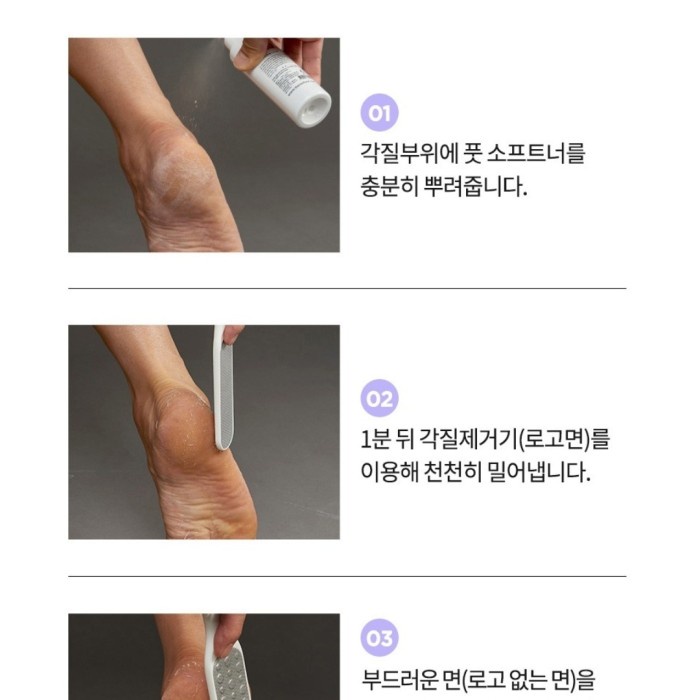 01
각질부위에 풋 소프트너를 충분히 뿌려줍니다.

02
1분 뒤 각질제거기(로고면)를 이용해 천천히 밀어냅니다.

03
부드러운 면(로고 없는 면)을