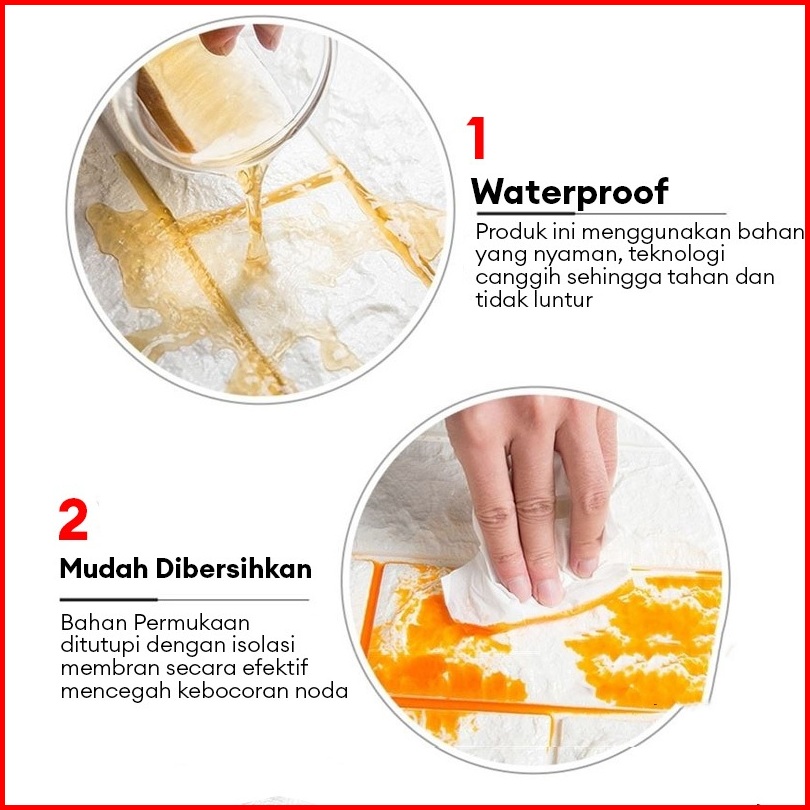 1

Waterproof

Produk ini menggunakan bahan yang nyaman, teknologi canggih sehingga tahan dan tidak luntur

2

Mudah Dibersihkan

Bahan Permukaan ditutupi dengan isolasi membran secara efektif mencegah kebocoran noda