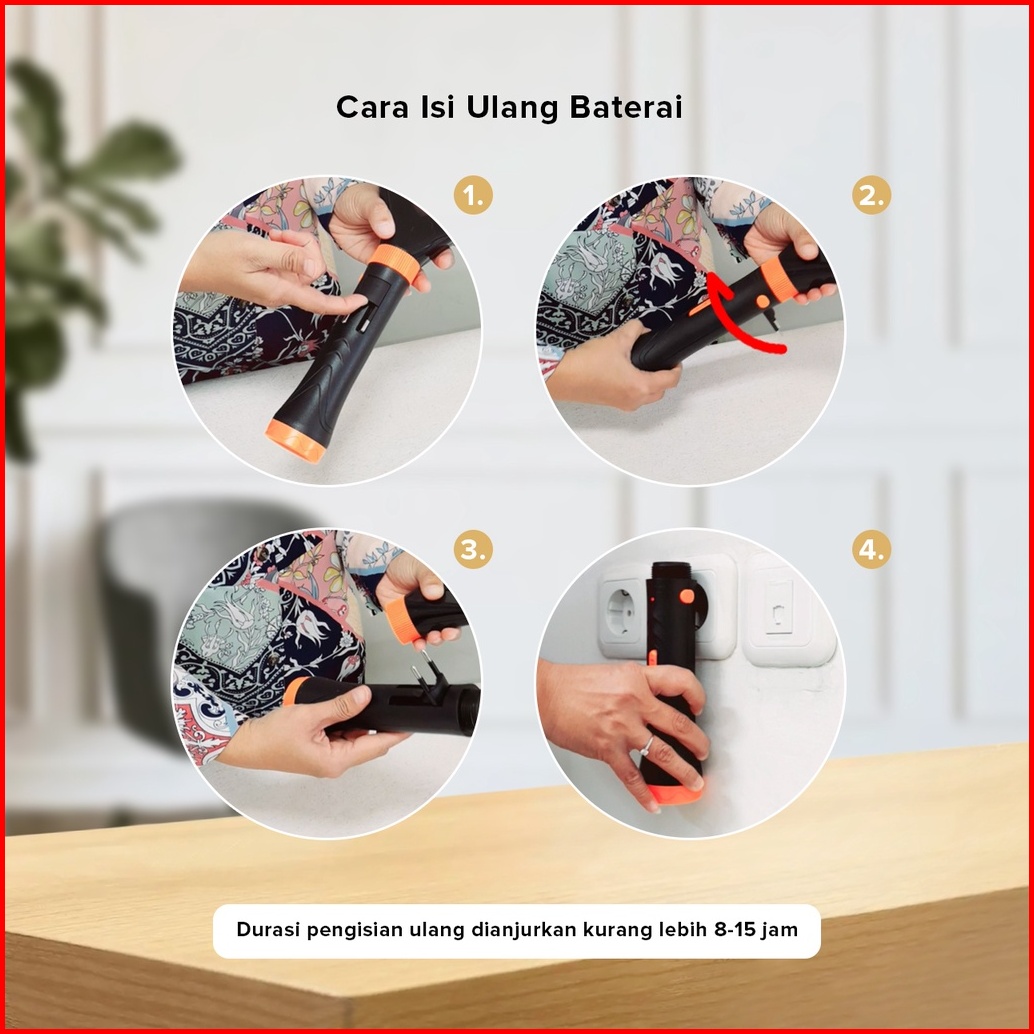 Cara Isi Ulang Baterai

1.

2.

3.

4.

Durasi pengisian ulang dianjurkan kurang lebih 8-15 jam