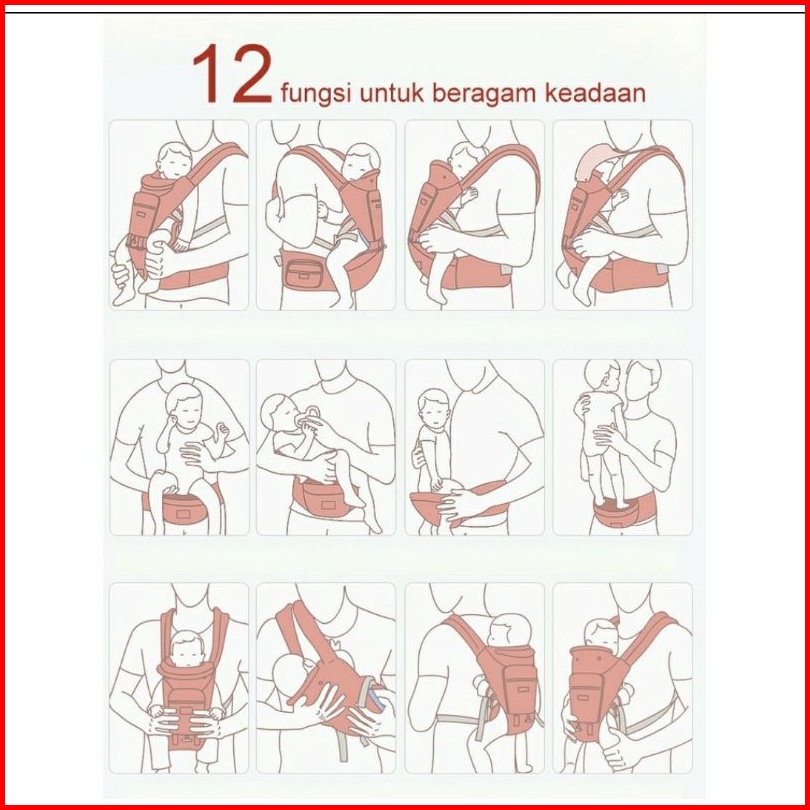 12 fungsi untuk beragam keadaan