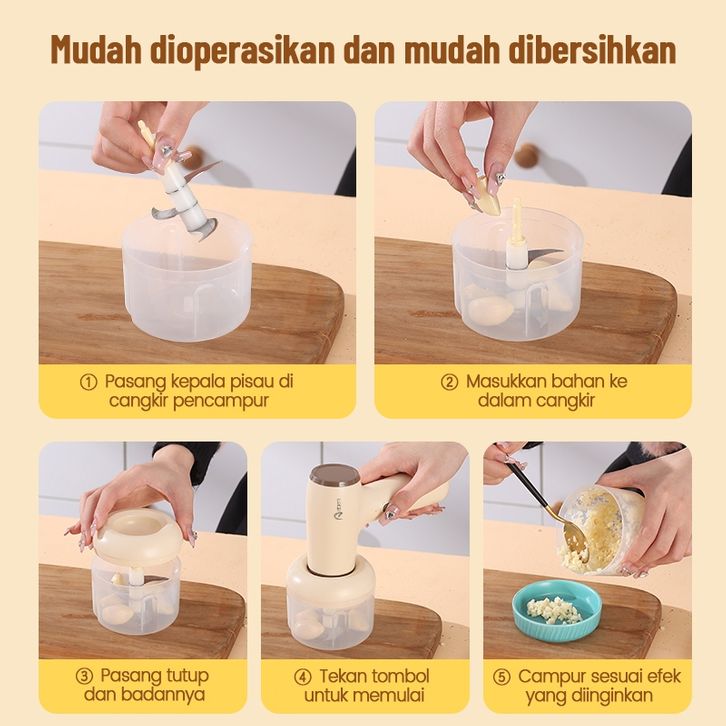 Mudah dioperasikan dan mudah dibersihkan

① Pasang kepala pisau di cangkir pencampur

② Masukkan bahan ke dalam cangkir

③ Pasang tutup dan badannya

④ Tekan tombol untuk memulai

⑤ Campur sesuai efek yang diinginkan