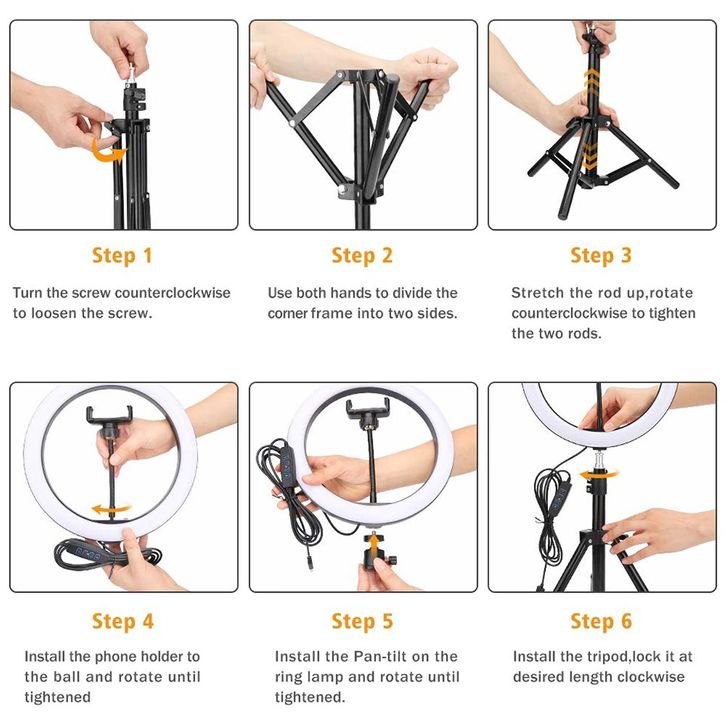 Step 1

Turn the screw counterclockwise to loosen the screw.

Step 2

Use both hands to divide the corner frame into two sides.

Step 3

Stretch the rod up,rotate counterclockwise to tighten the two rods.

Step 4

Install the phone holder to the ball and rotate until tightened

Step 5

Install the Pan-tilt on the ring lamp and rotate until tightened.

Step 6

Install the tripod,lock it at desired length clockwise