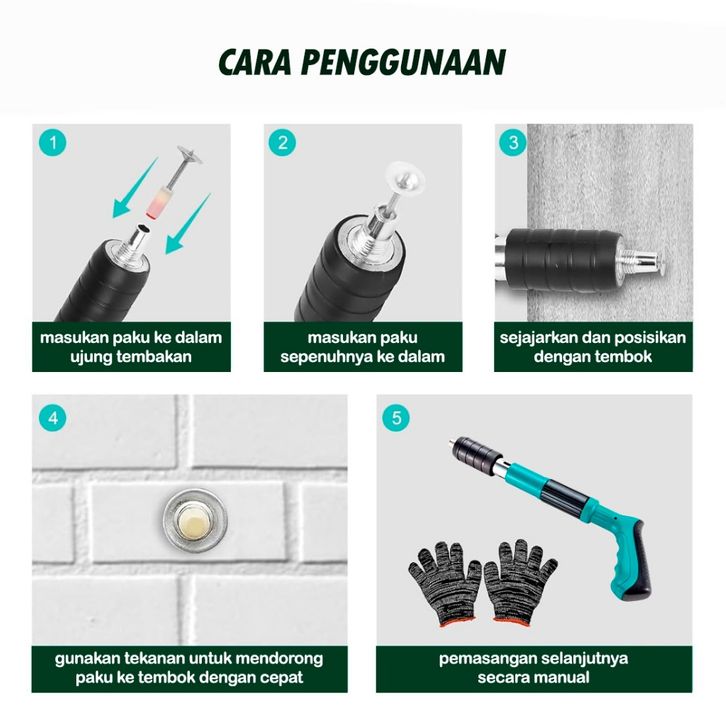 CARA PENGGUNAAN

1

masukan paku ke dalam ujung tembakan

2

masukan paku sepenuhnya ke dalam

3

sejajarkan dan posisikan dengan tembok

4

gunakan tekanan untuk mendorong paku ke tembok dengan cepat

5

pemasangan selanjutnya secara manual