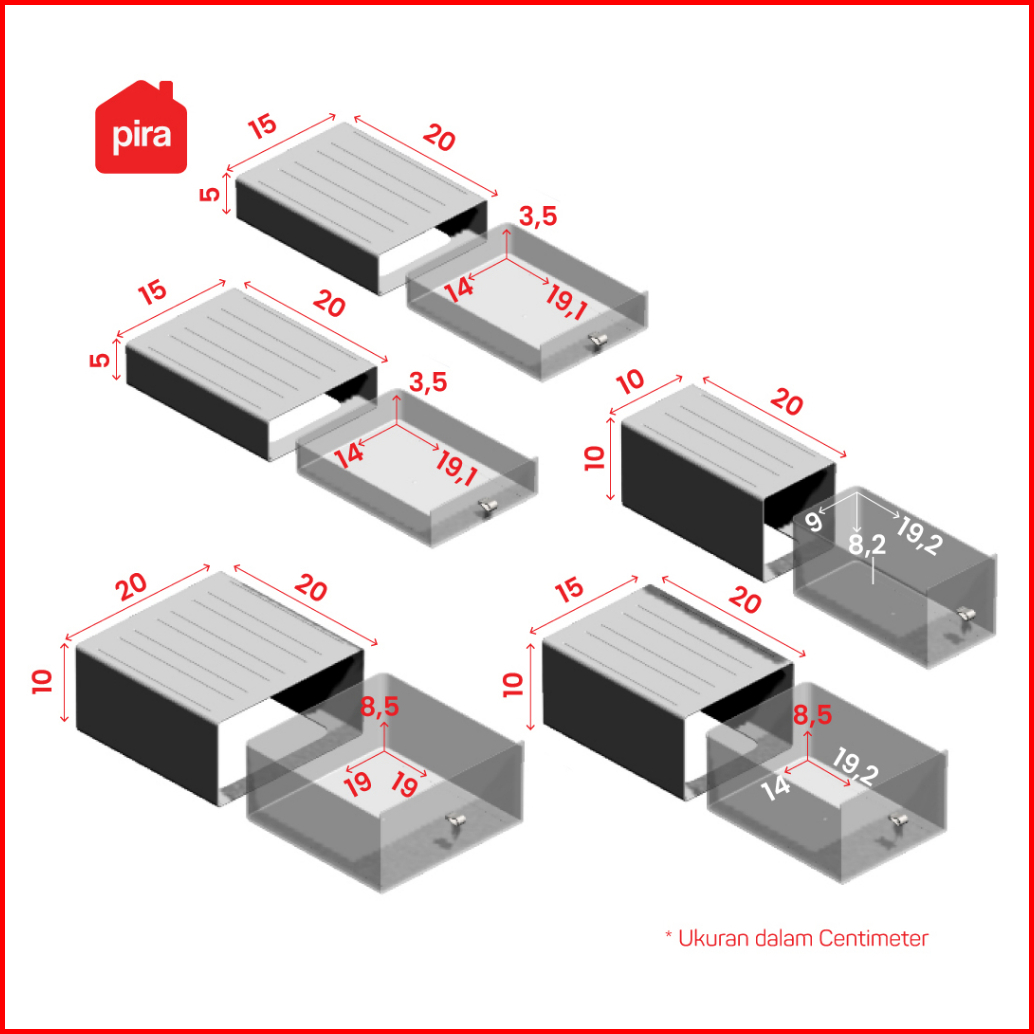 pira

15
20
5
3,5
14
19,1

15
20
5
3,5
14
19,1

10
20
10
9
8,2
19,2

20
20
10
8,5
19
19

15
20
10
8,5
14
19,2

* Ukuran dalam Centimeter