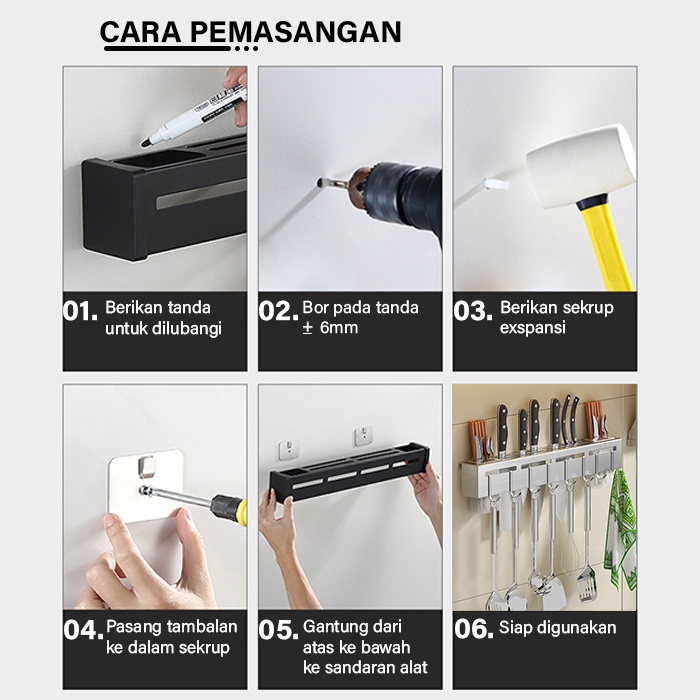 CARA PEMASANGAN

01. Berikan tanda untuk dilubangi

02. Bor pada tanda ± 6mm

03. Berikan sekrup exspansi

04. Pasang tambalan ke dalam sekrup

05. Gantung dari atas ke bawah ke sandaran alat

06. Siap digunakan