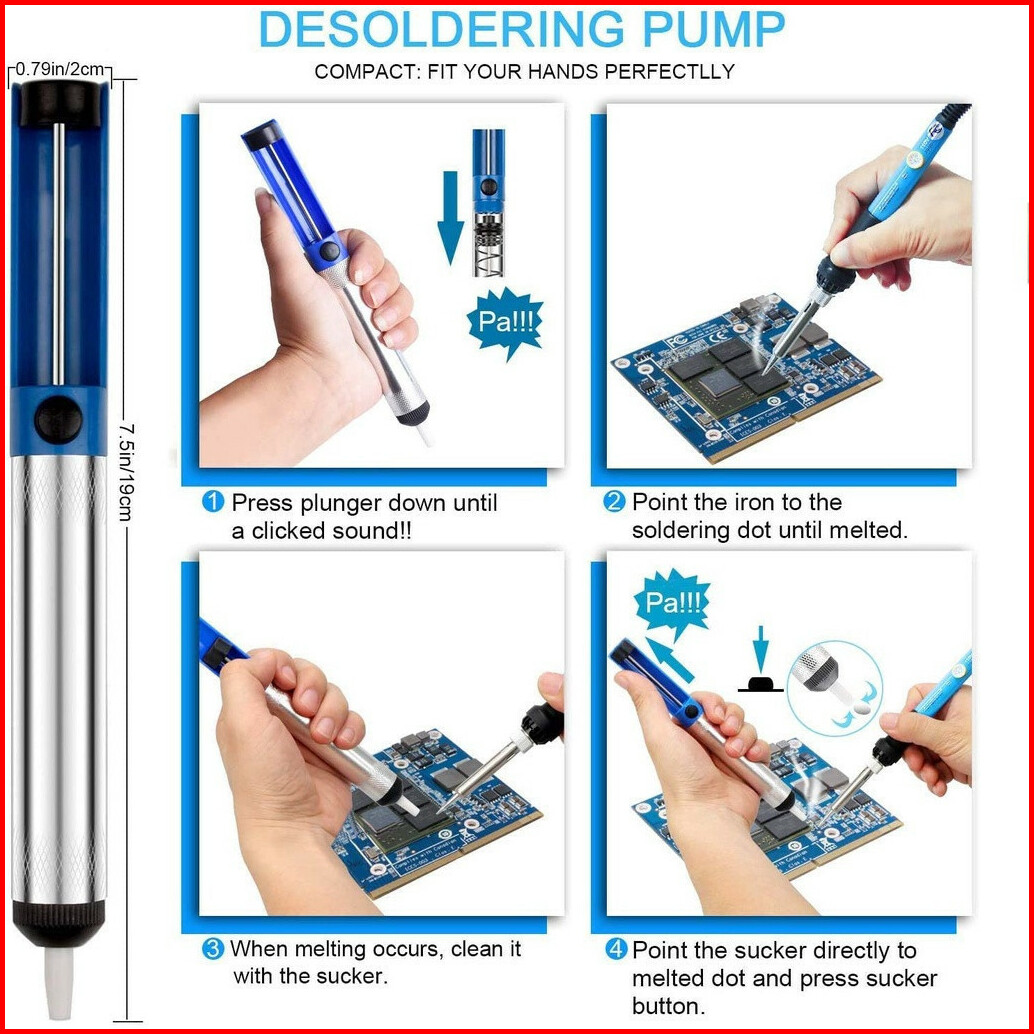 DESOLDERING PUMP

COMPACT: FIT YOUR HANDS PERFECTLLY

0.79in/2cm

7.5in/19cm

Pa!!!

1 Press plunger down until a clicked sound!!

2 Point the iron to the soldering dot until melted.

3 When melting occurs, clean it with the sucker.

Pa!!!

4 Point the sucker directly to melted dot and press sucker button.