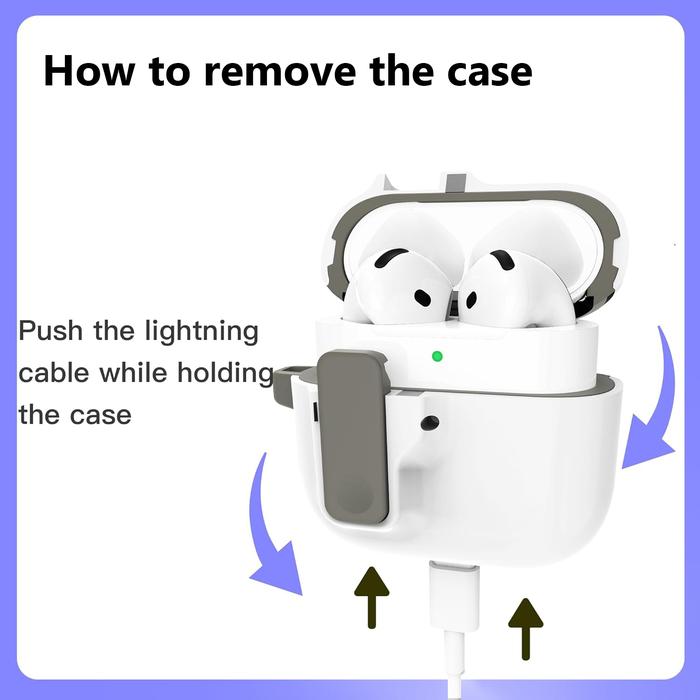 How to remove the case

Push the lightning cable while holding the case