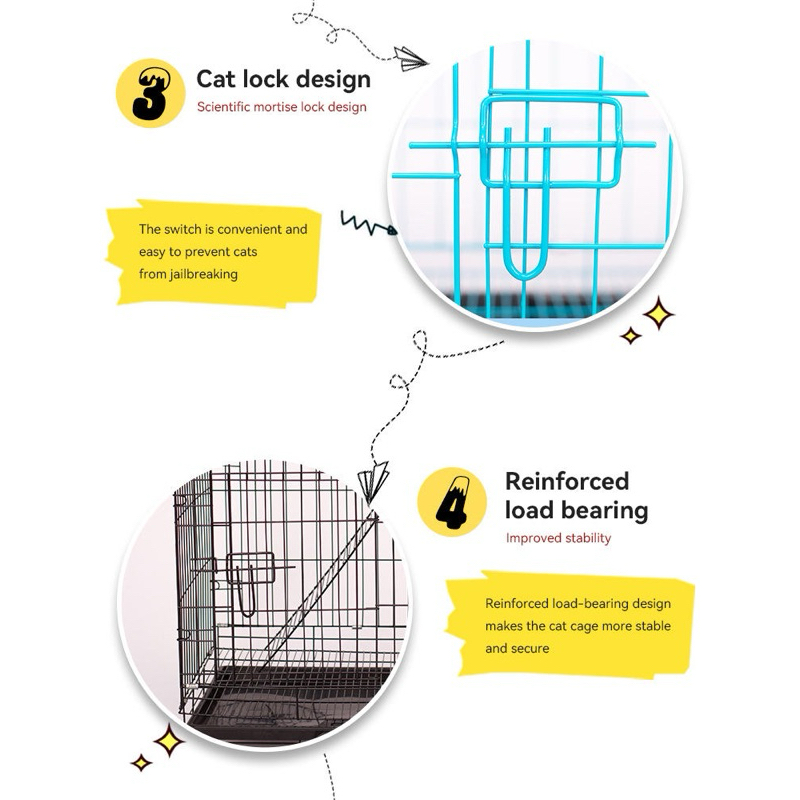 3

Cat lock design

Scientific mortise lock design

The switch is convenient and easy to prevent cats from jailbreaking

4

Reinforced load bearing

Improved stability

Reinforced load-bearing design makes the cat cage more stable and secure