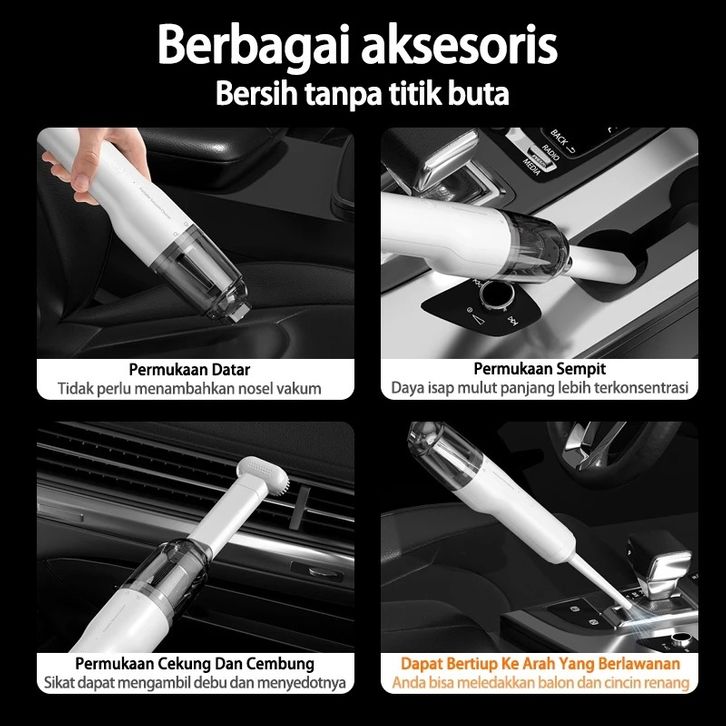 Berbagai aksesoris
Bersih tanpa titik buta

BACK
RADIO
MEDIA

Permukaan Datar
Tidak perlu menambahkan nosel vakum

Permukaan Sempit
Daya isap mulut panjang lebih terkonsentrasi

Permukaan Cekung Dan Cembung
Sikat dapat mengambil debu dan menyedotnya

Dapat Bertiup Ke Arah Yang Berlawanan
Anda bisa meledakkan balon dan cincin renang