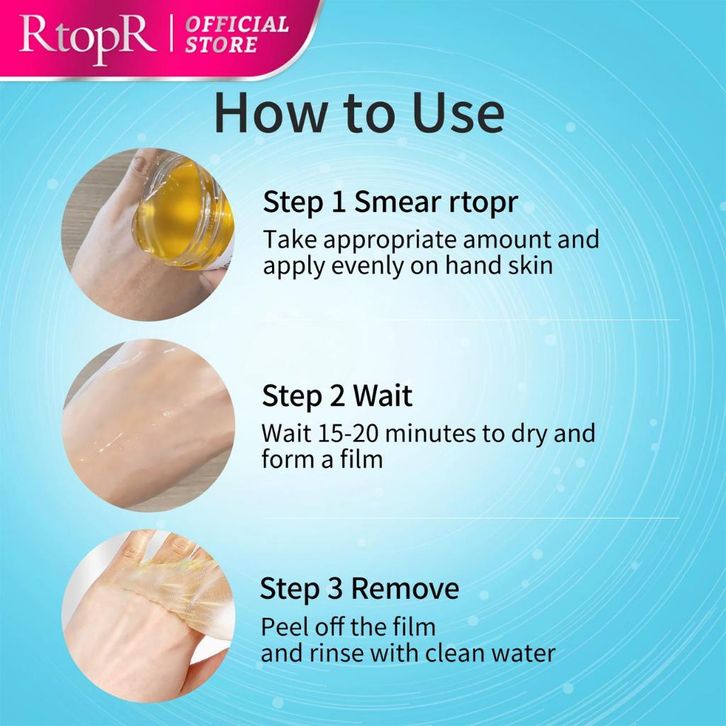 RtopR | OFFICIAL STORE

How to Use

Step 1 Smear rtopr
Take appropriate amount and apply evenly on hand skin

Step 2 Wait
Wait 15-20 minutes to dry and form a film

Step 3 Remove
Peel off the film and rinse with clean water