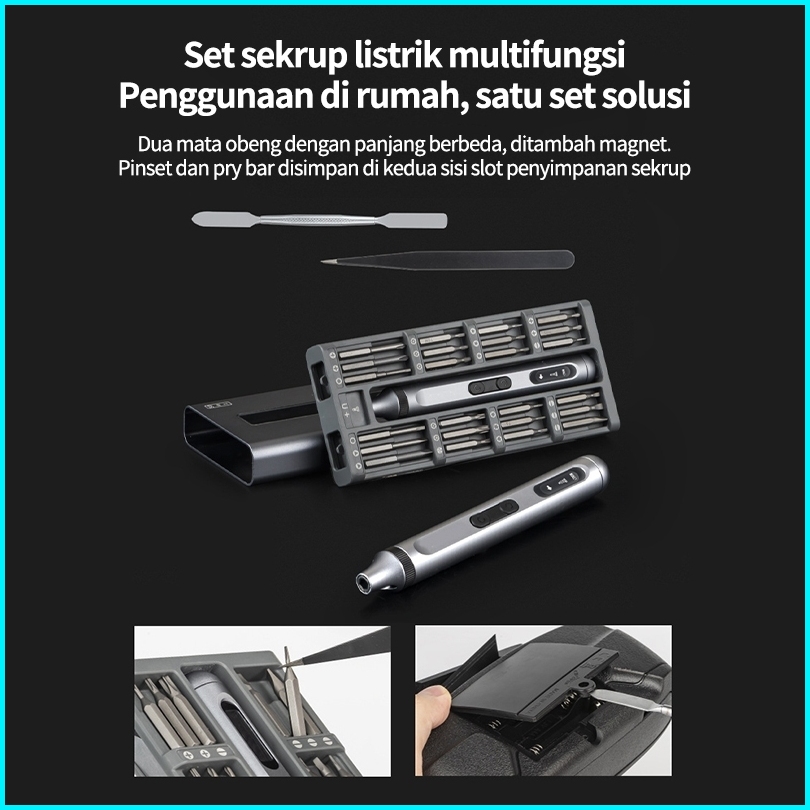 Set sekrup listrik multifungsi
Penggunaan di rumah, satu set solusi

Dua mata obeng dengan panjang berbeda, ditambah magnet.
Pinset dan pry bar disimpan di kedua sisi slot penyimpanan sekrup