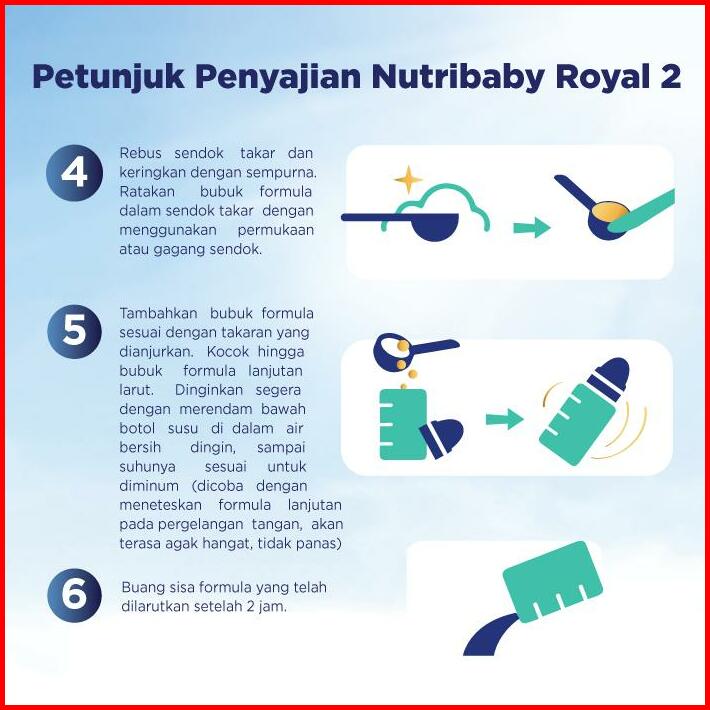 Petunjuk Penyajian Nutribaby Royal 2

4

Rebus sendok takar dan keringkan dengan sempurna. Ratakan bubuk formula dalam sendok takar dengan menggunakan permukaan atau gagang sendok.

5

Tambahkan bubuk formula sesuai dengan takaran yang dianjurkan. Kocok hingga bubuk formula lanjutan larut. Dinginkan segera dengan merendam bawah botol susu di dalam air bersih dingin, sampai suhunya sesuai untuk diminum (dicoba dengan meneteskan formula lanjutan pada pergelangan tangan, akan terasa agak hangat, tidak panas)

6

Buang sisa formula yang telah dilarutkan setelah 2 jam.