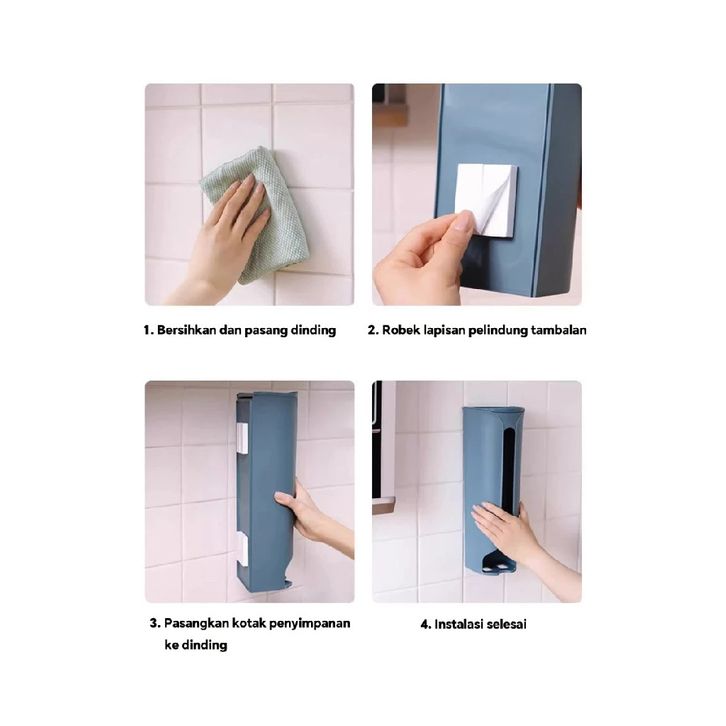 1. Bersihkan dan pasang dinding

2. Robek lapisan pelindung tambalan

3. Pasangkan kotak penyimpanan ke dinding

4. Instalasi selesai