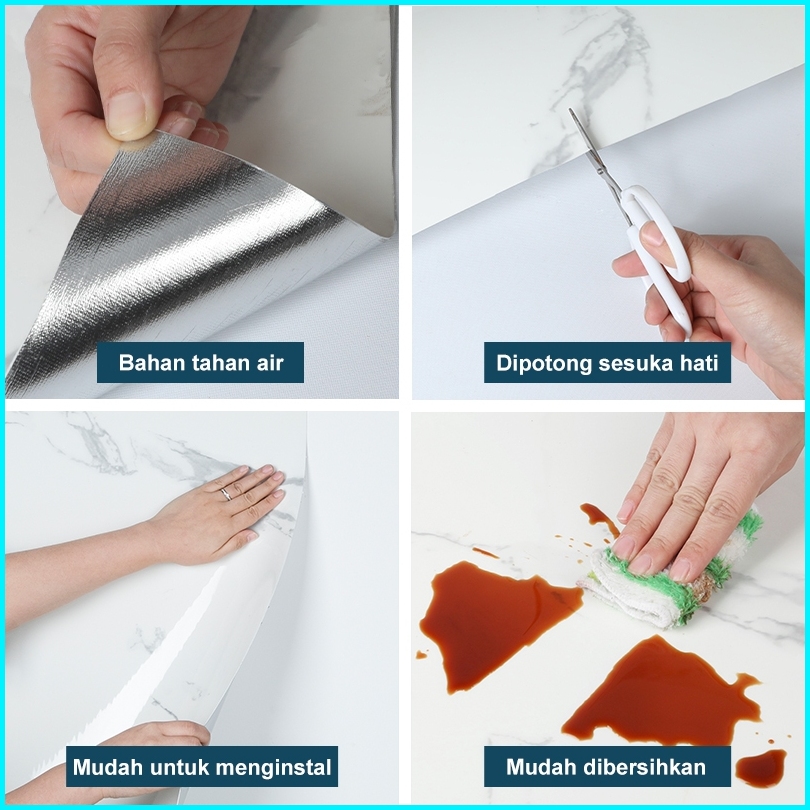 Bahan tahan air

Dipotong sesuka hati

Mudah untuk menginstal

Mudah dibersihkan