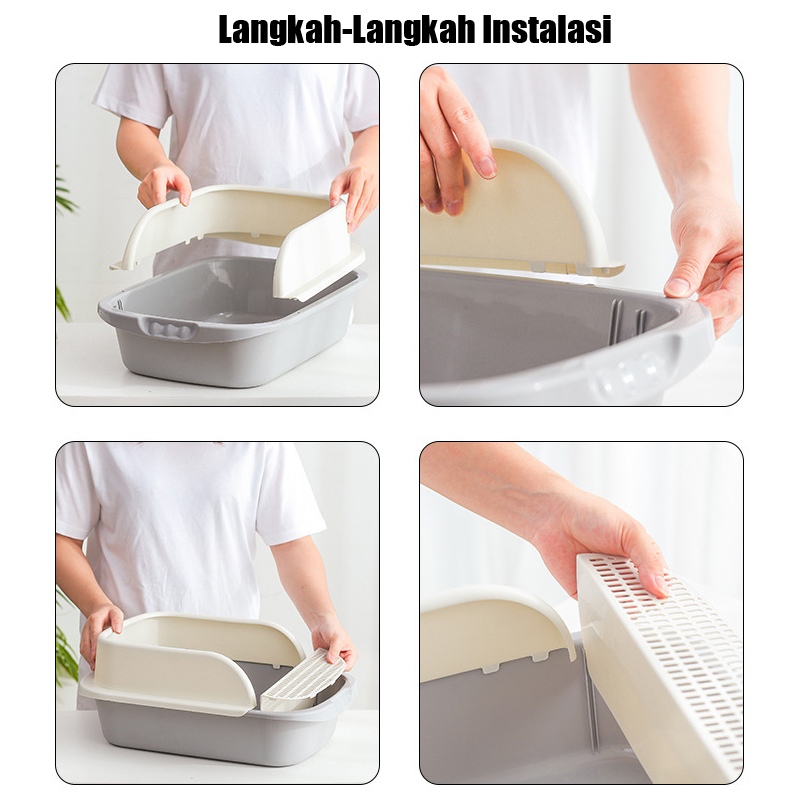 Langkah-Langkah Instalasi