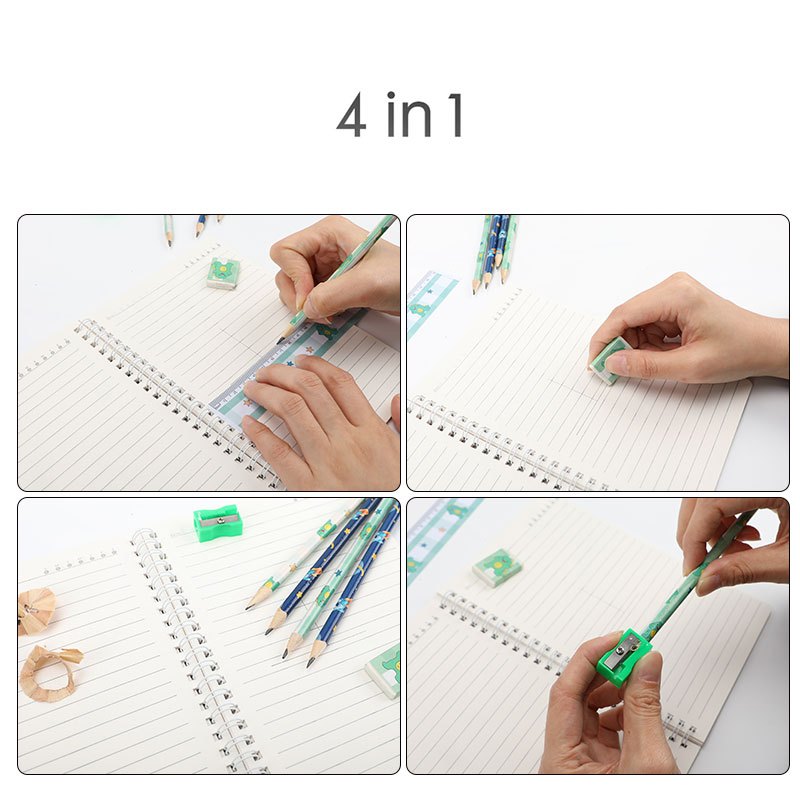 4 in 1