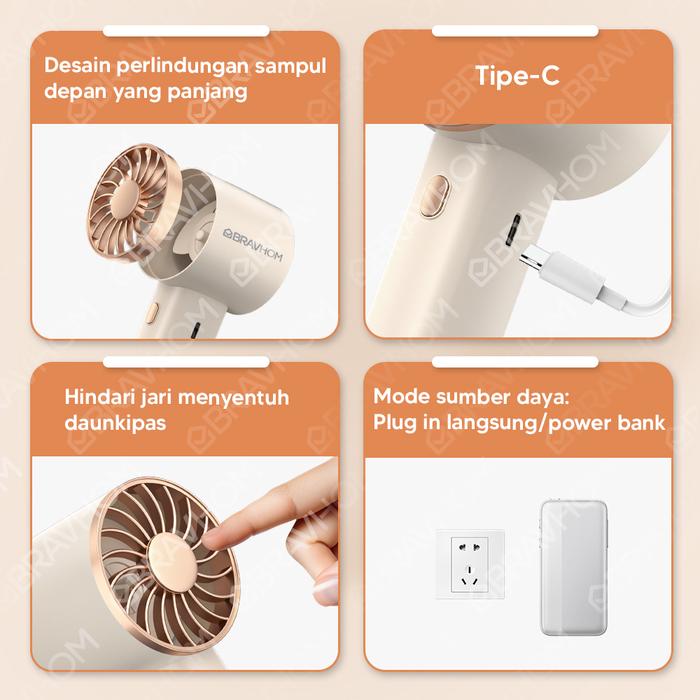 Desain perlindungan sampul depan yang panjang

BRAVHOM

Tipe-C

Hindari jari menyentuh daunkipas

Mode sumber daya: Plug in langsung/power bank

BRAVHOM