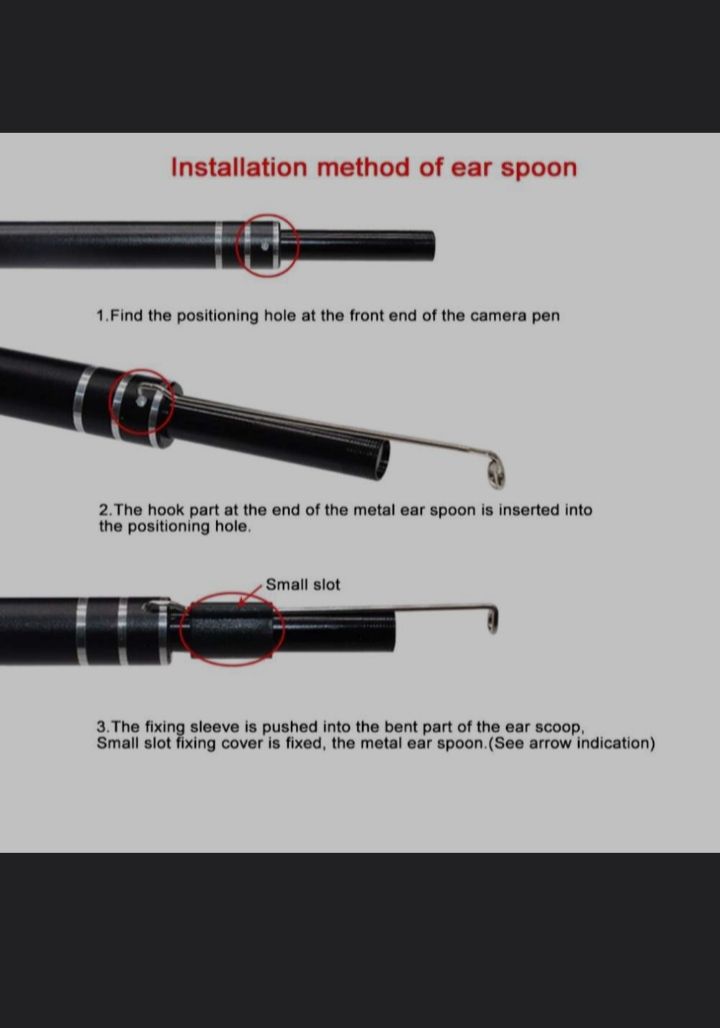 Installation method of ear spoon

1.Find the positioning hole at the front end of the camera pen

2.The hook part at the end of the metal ear spoon is inserted into the positioning hole.

Small slot

3.The fixing sleeve is pushed into the bent part of the ear scoop, Small slot fixing cover is fixed, the metal ear spoon.(See arrow indication)