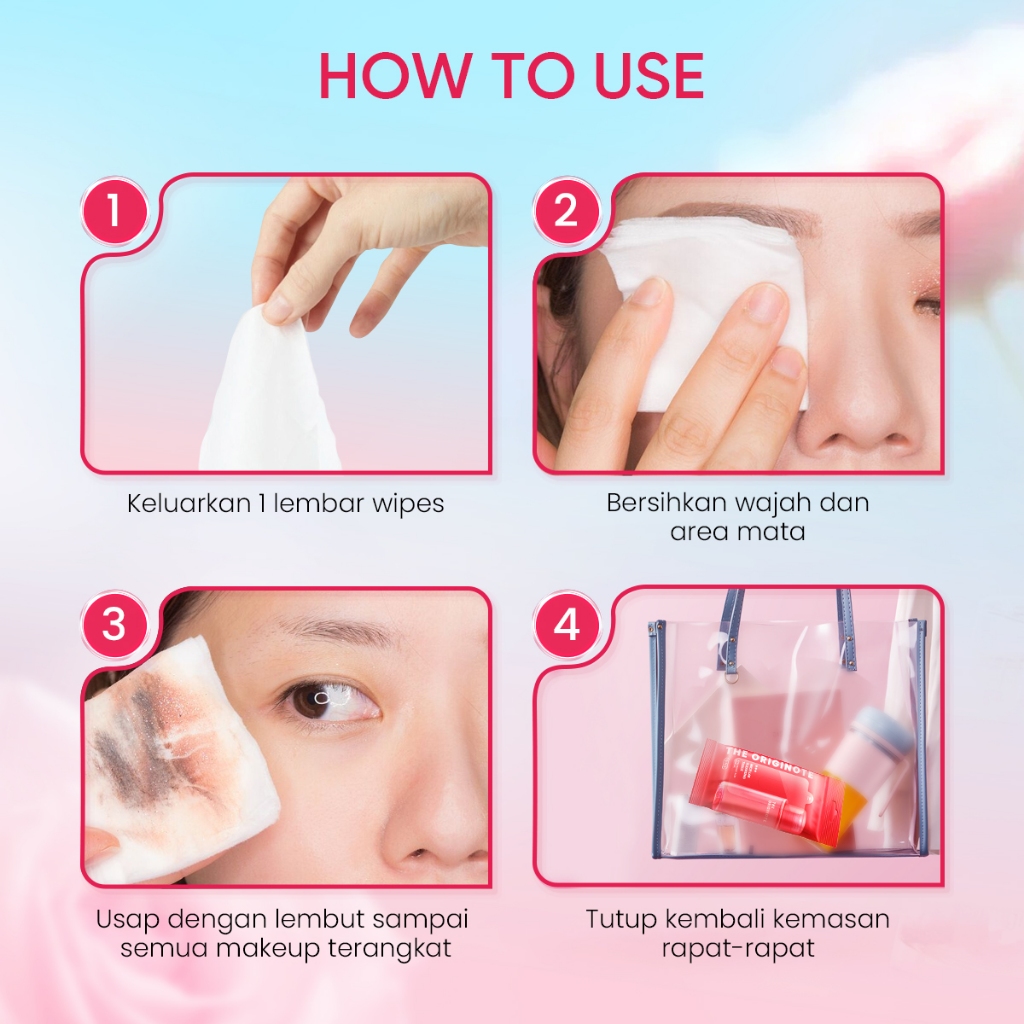 HOW TO USE

1

Keluarkan 1 lembar wipes

2

Bersihkan wajah dan area mata

3

Usap dengan lembut sampai semua makeup terangkat

4

THE ORIGINOTE

Tutup kembali kemasan rapat-rapat