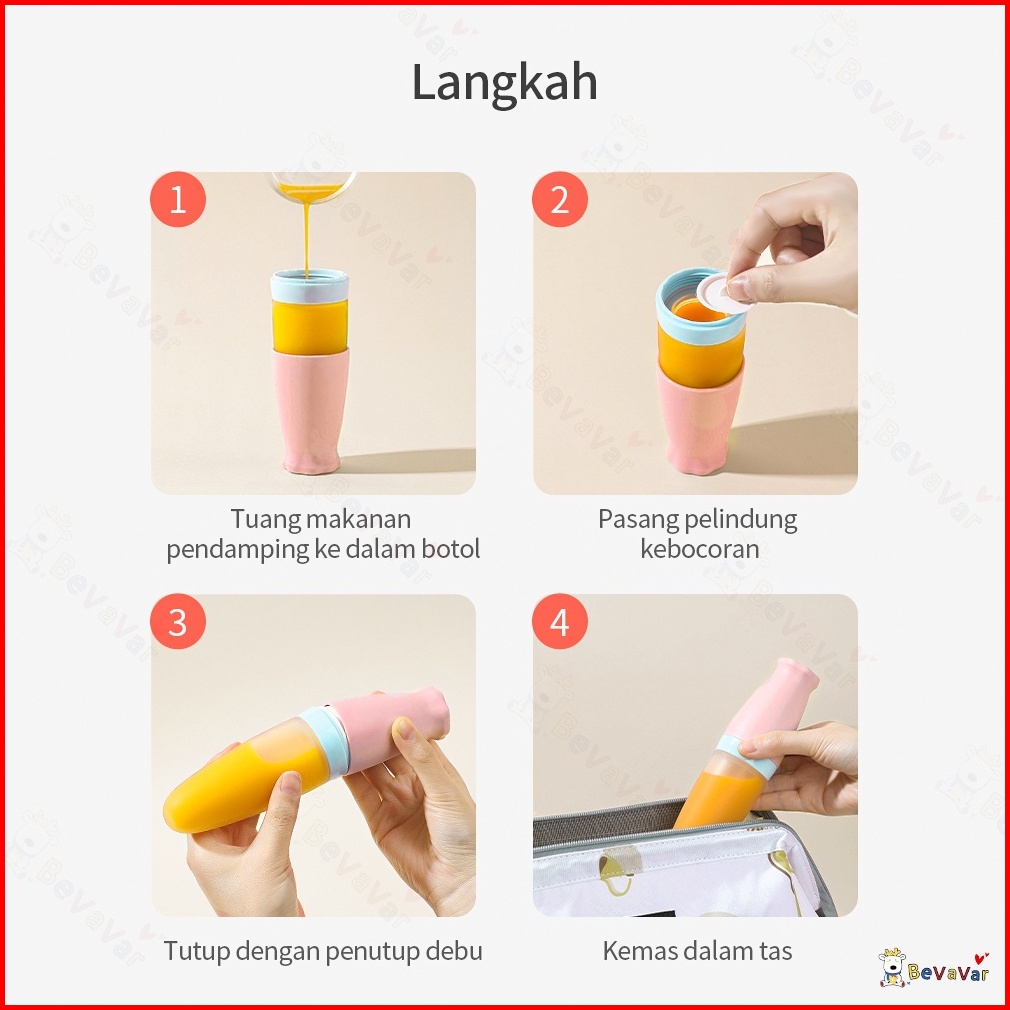 Langkah

1

Tuang makanan pendamping ke dalam botol

2

Pasang pelindung kebocoran

3

Tutup dengan penutup debu

4

Kemas dalam tas

BeVaVar