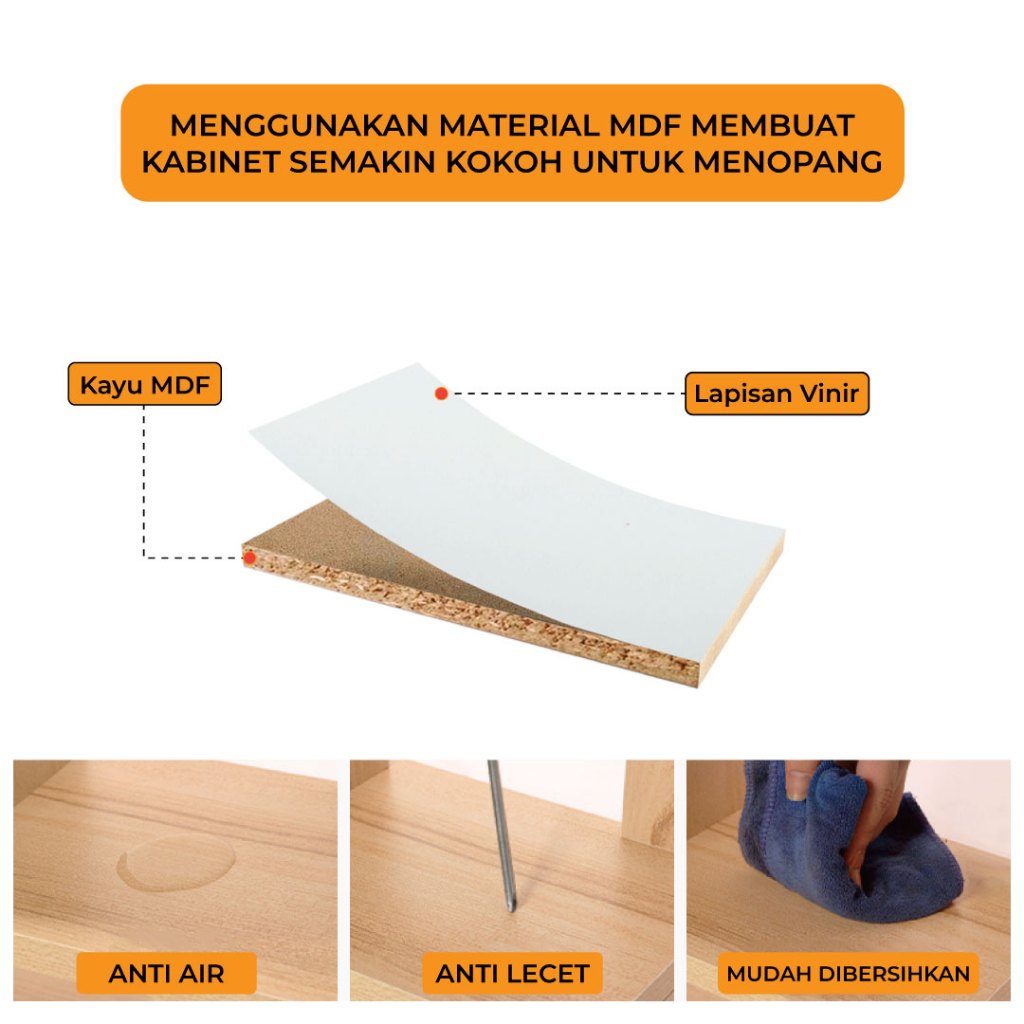 MENGGUNAKAN MATERIAL MDF MEMBUAT KABINET SEMAKIN KOKOH UNTUK MENOPANG

Kayu MDF

Lapisan Vinir

ANTI AIR

ANTI LECET

MUDAH DIBERSIHKAN