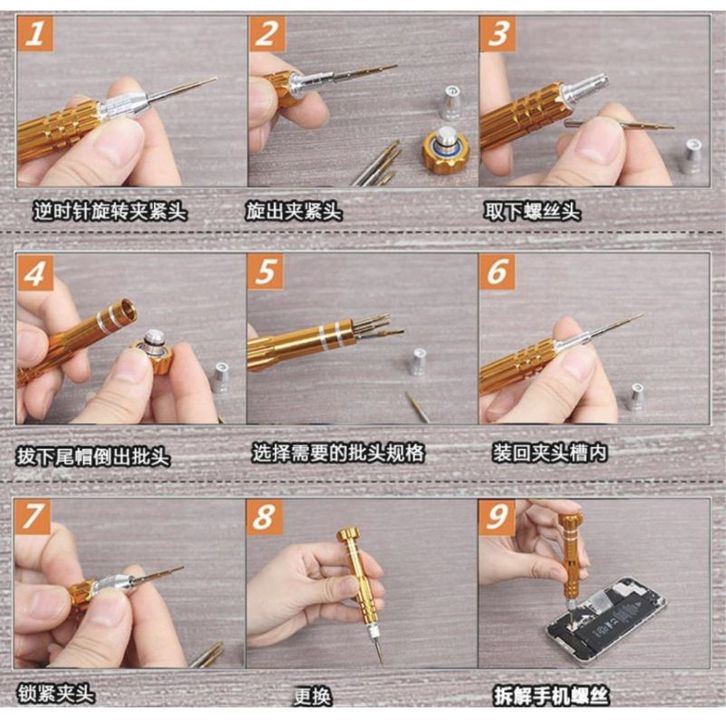 1
逆时针旋转夹紧头

2
旋出夹紧头

3
取下螺丝头

4
拔下尾帽倒出批头

5
选择需要的批头规格

6
装回夹头槽内

7
锁紧夹头

8
更换

9
拆解手机螺丝