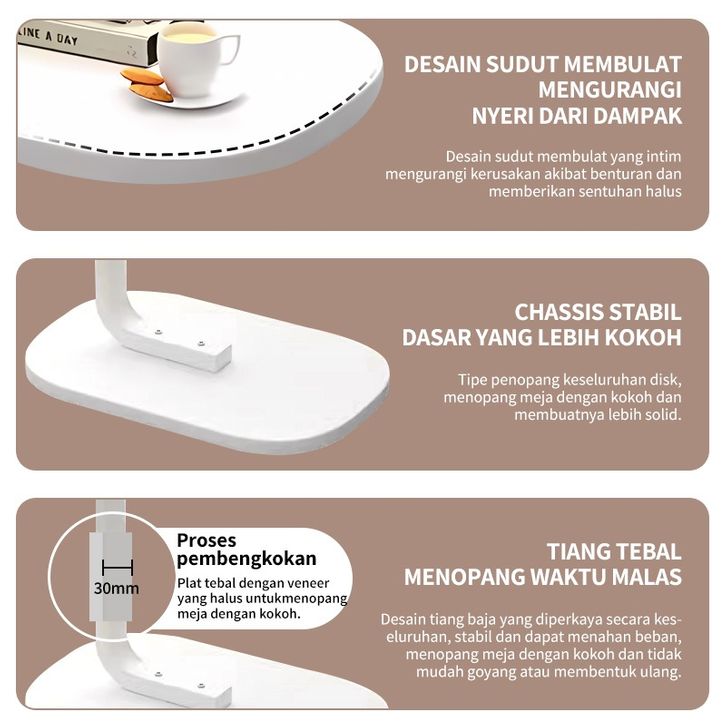 LINE A DAY

DESAIN SUDUT MEMBULAT MENGURANGI NYERI DARI DAMPAK

Desain sudut membulat yang intim mengurangi kerusakan akibat benturan dan memberikan sentuhan halus

CHASSIS STABIL DASAR YANG LEBIH KOKOH

Tipe penopang keseluruhan disk, menopang meja dengan kokoh dan membuatnya lebih solid.

30mm

Proses pembengkokan

Plat tebal dengan veneer yang halus untukmenopang meja dengan kokoh.

TIANG TEBAL MENOPANG WAKTU MALAS

Desain tiang baja yang diperkaya secara keseluruhan, stabil dan dapat menahan beban, menopang meja dengan kokoh dan tidak mudah goyang atau membentuk ulang.