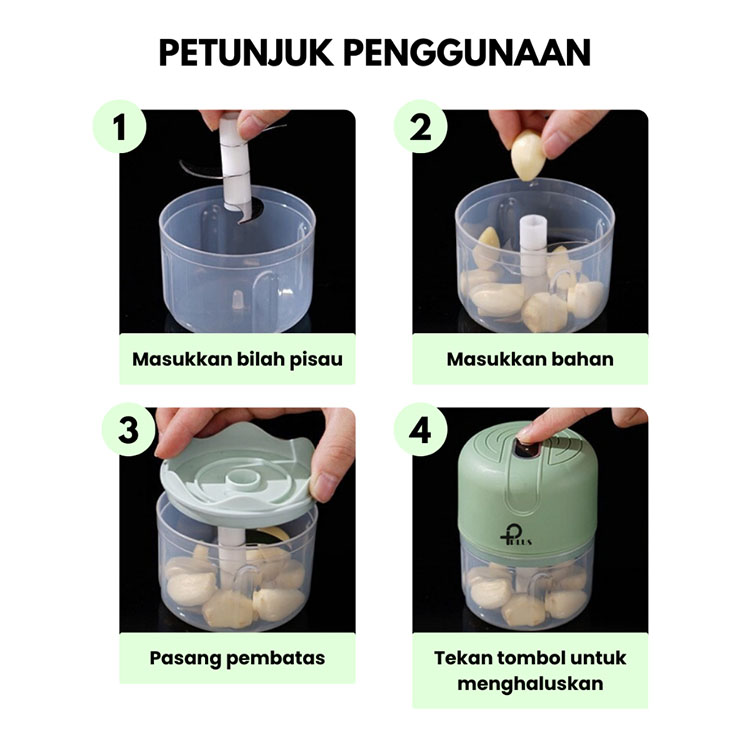 PETUNJUK PENGGUNAAN

1

Masukkan bilah pisau

2

Masukkan bahan

3

Pasang pembatas

4

PLUS

Tekan tombol untuk menghaluskan