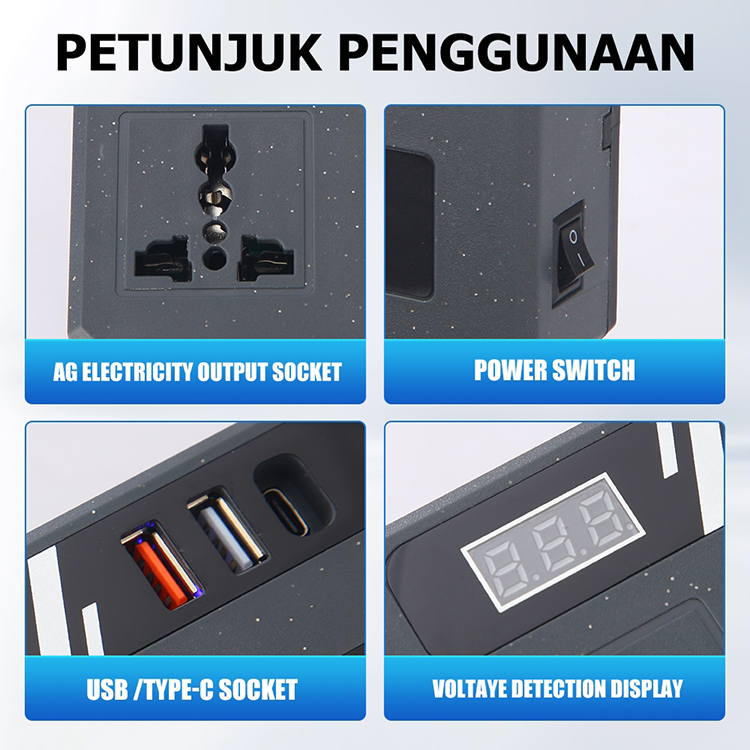 PETUNJUK PENGGUNAAN

AG ELECTRICITY OUTPUT SOCKET

POWER SWITCH

USB /TYPE-C SOCKET

VOLTAYE DETECTION DISPLAY