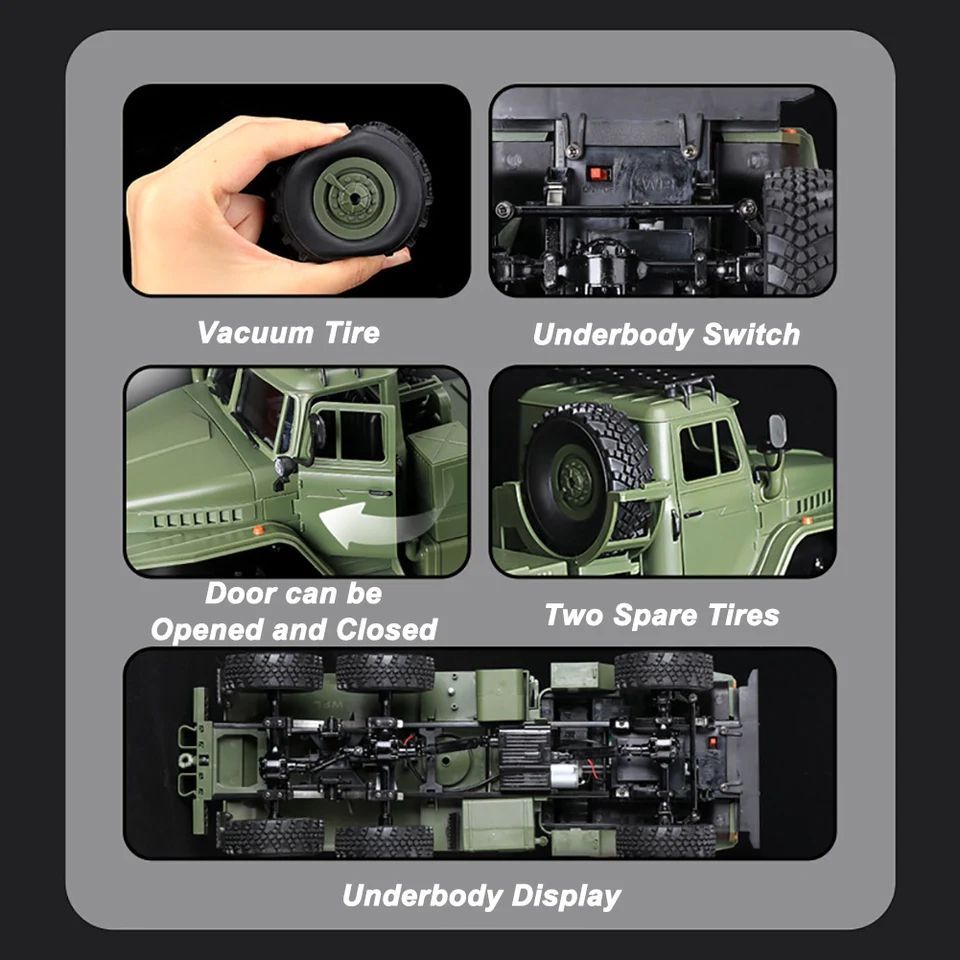 Vacuum Tire

Underbody Switch

Door can be Opened and Closed

Two Spare Tires

Underbody Display