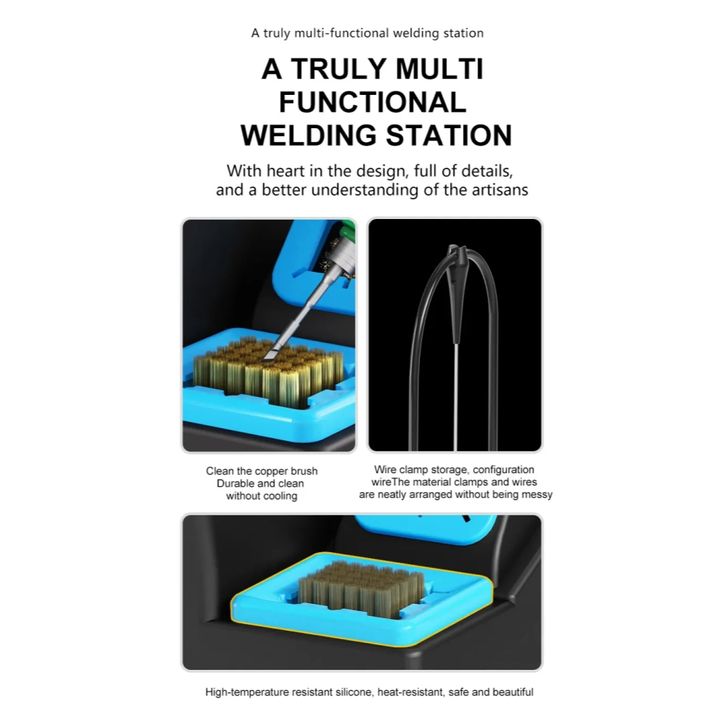 A truly multi-functional welding station

A TRULY MULTI FUNCTIONAL WELDING STATION

With heart in the design, full of details, and a better understanding of the artisans

Clean the copper brush
Durable and clean
without cooling

Wire clamp storage, configuration wireThe material clamps and wires are neatly arranged without being messy

High-temperature resistant silicone, heat-resistant, safe and beautiful