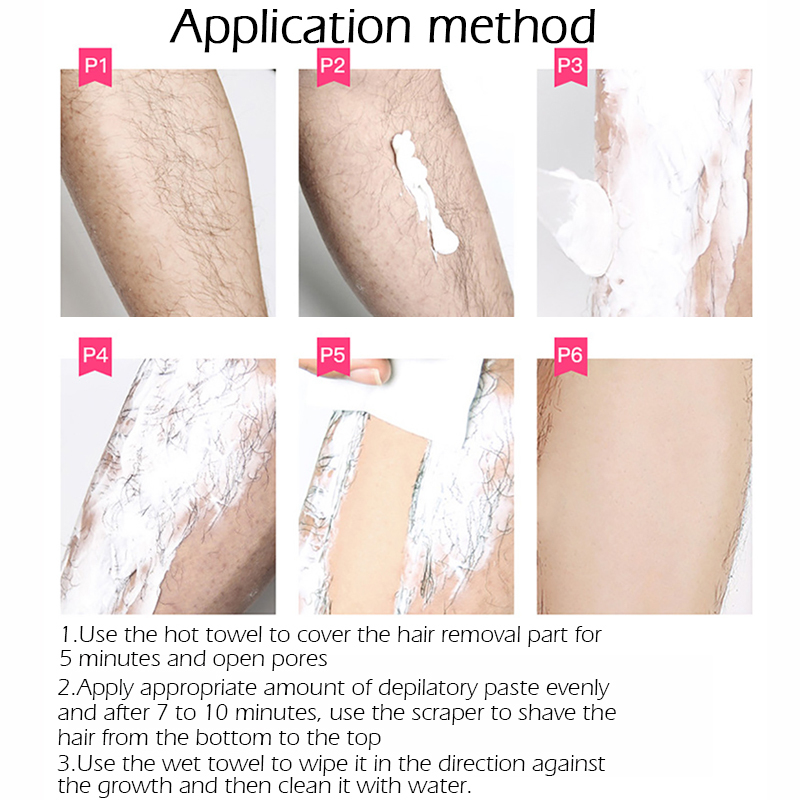 Application method

P1

P2

P3

P4

P5

P6

1.Use the hot towel to cover the hair removal part for 5 minutes and open pores

2.Apply appropriate amount of depilatory paste evenly and after 7 to 10 minutes, use the scraper to shave the hair from the bottom to the top

3.Use the wet towel to wipe it in the direction against the growth and then clean it with water.