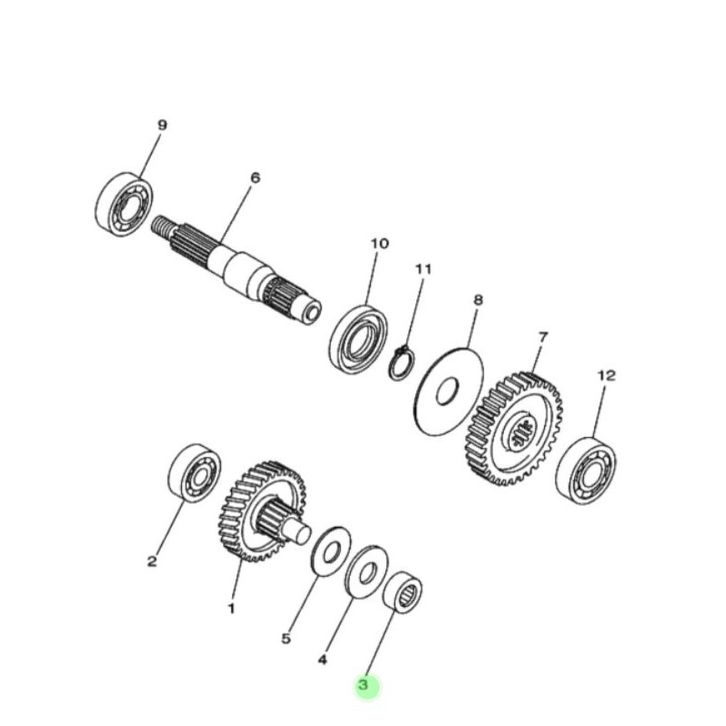 9
6
10
11
8
7
12
2
1
5
4
3