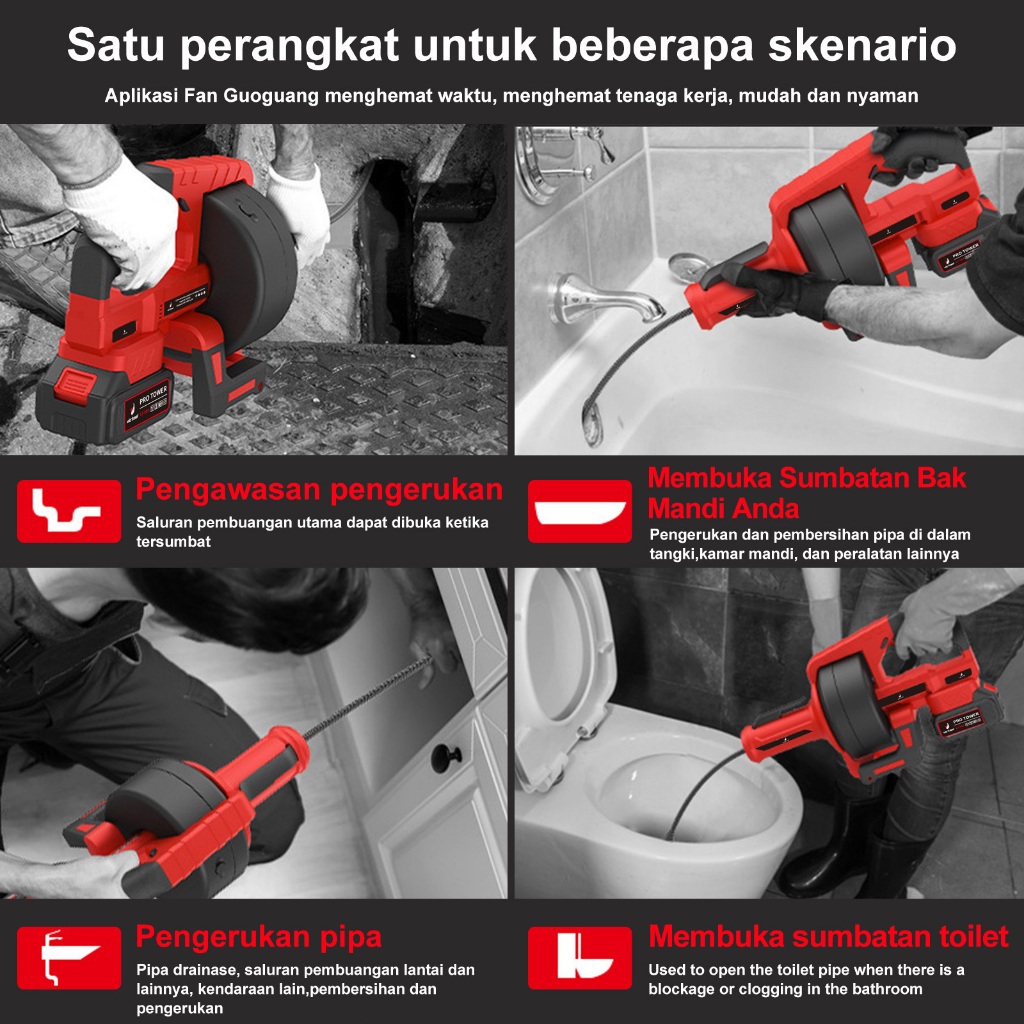 Satu perangkat untuk beberapa skenario

Aplikasi Fan Guoguang menghemat waktu, menghemat tenaga kerja, mudah dan nyaman

PRO TOWER

PRO TOWER

Pengawasan pengerukan

Saluran pembuangan utama dapat dibuka ketika tersumbat

Membuka Sumbatan Bak Mandi Anda

Pengerukan dan pembersihan pipa di dalam tangki,kamar mandi, dan peralatan lainnya

PRO TOWER

Pengerukan pipa

Pipa drainase, saluran pembuangan lantai dan lainnya, kendaraan lain,pembersihan dan pengerukan

Membuka sumbatan toilet

Used to open the toilet pipe when there is a blockage or clogging in the bathroom