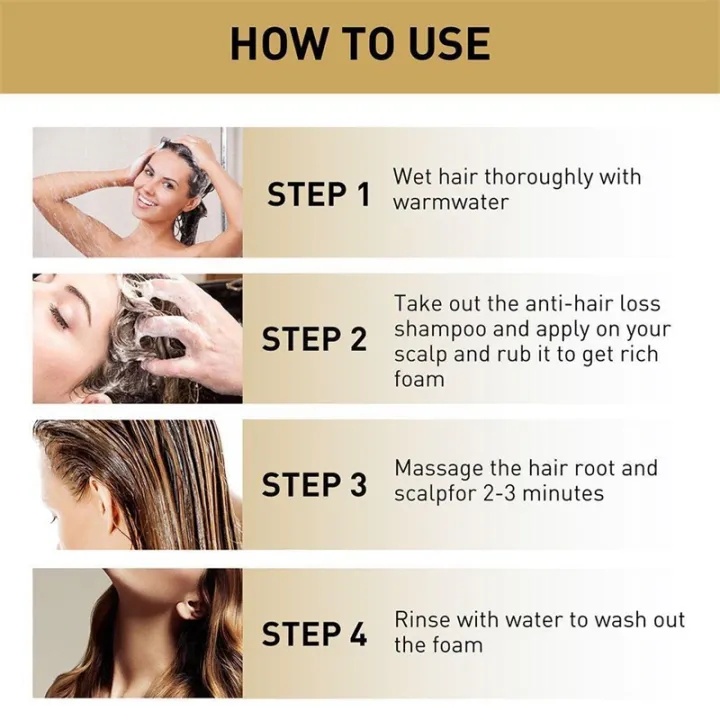 HOW TO USE

STEP 1 Wet hair thoroughly with warmwater

STEP 2 Take out the anti-hair loss shampoo and apply on your scalp and rub it to get rich foam

STEP 3 Massage the hair root and scalpfor 2-3 minutes

STEP 4 Rinse with water to wash out the foam