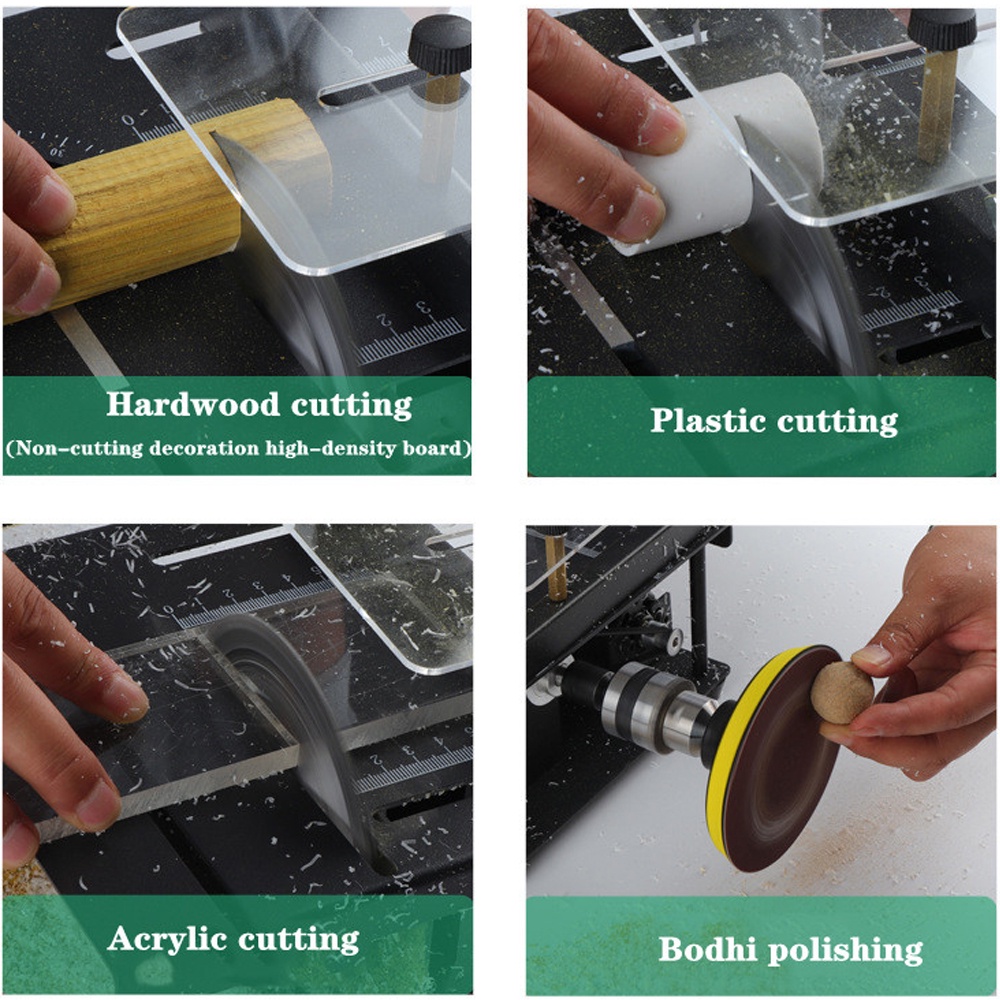 Hardwood cutting
(Non-cutting decoration high-density board)

Plastic cutting

Acrylic cutting

Bodhi polishing