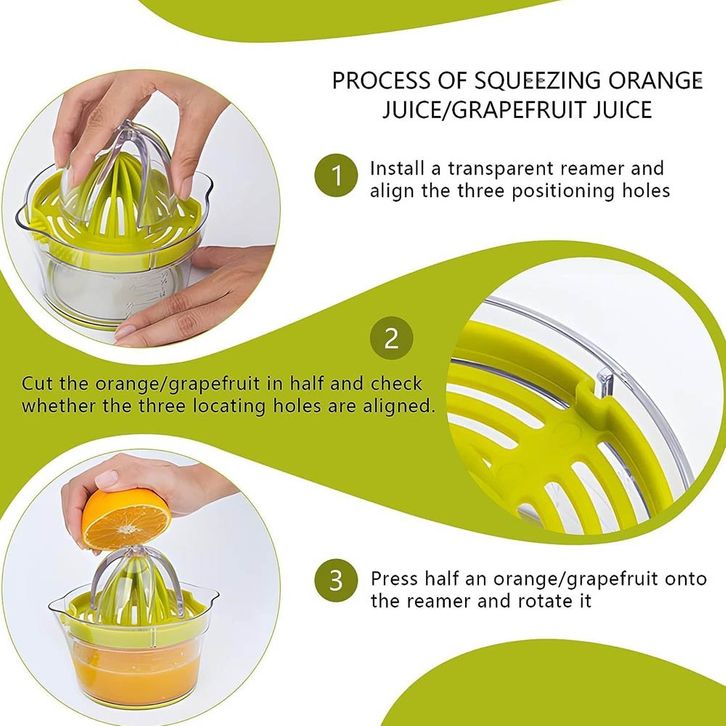 PROCESS OF SQUEEZING ORANGE JUICE/GRAPEFRUIT JUICE

1

Install a transparent reamer and align the three positioning holes

2

Cut the orange/grapefruit in half and check whether the three locating holes are aligned.

3

Press half an orange/grapefruit onto the reamer and rotate it