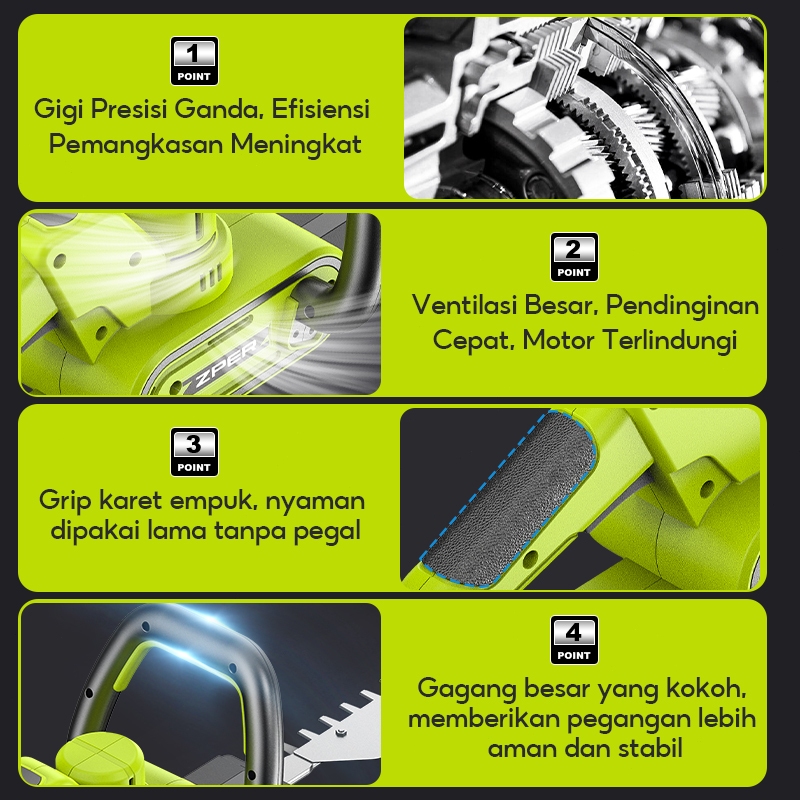 1
POINT
Gigi Presisi Ganda, Efisiensi Pemangkasan Meningkat

ZPER

2
POINT
Ventilasi Besar, Pendinginan Cepat, Motor Terlindungi

3
POINT
Grip karet empuk, nyaman dipakai lama tanpa pegal

4
POINT
Gagang besar yang kokoh, memberikan pegangan lebih aman dan stabil