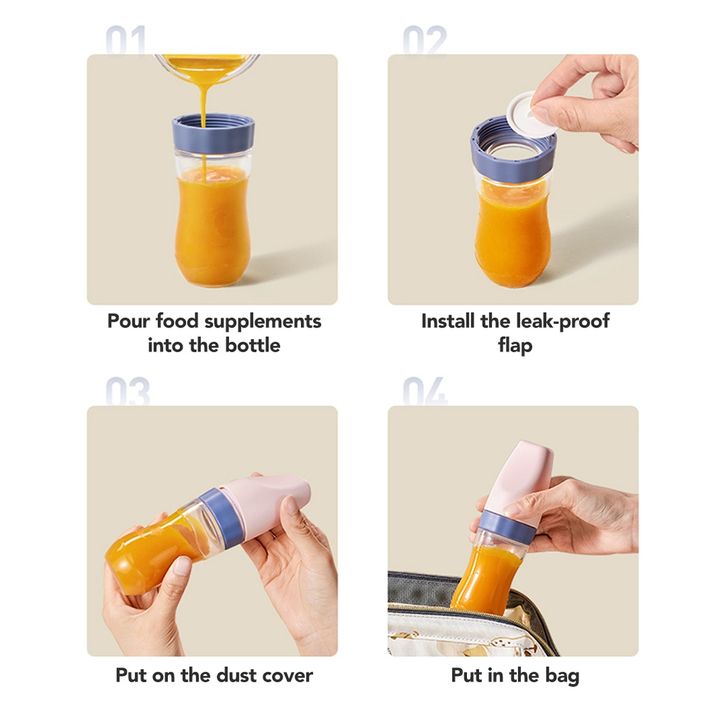 01

Pour food supplements into the bottle

02

Install the leak-proof flap

03

Put on the dust cover

04

Put in the bag