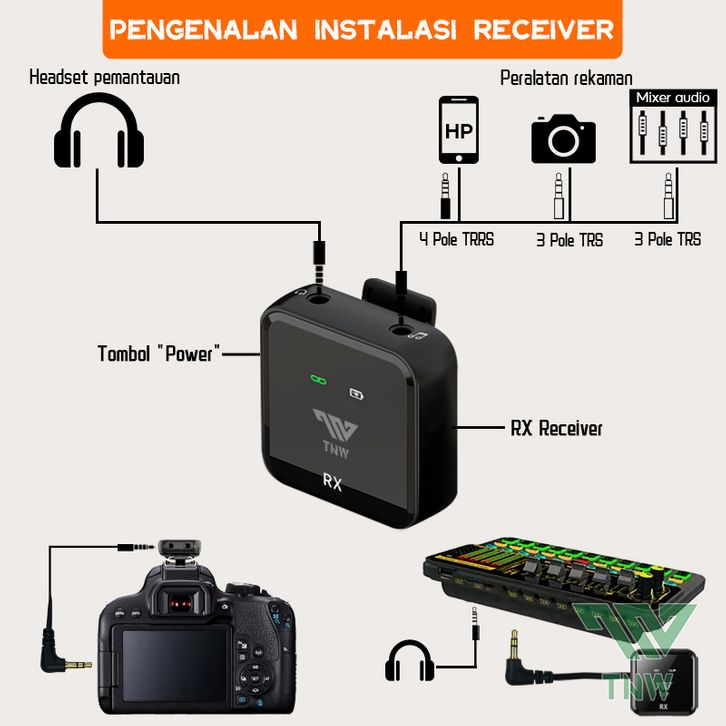 PENGENALAN INSTALASI RECEIVER

Headset pemantauan

Peralatan rekaman

HP

Mixer audio

4 Pole TRRS

3 Pole TRS

3 Pole TRS

Tombol "Power"

TNW

RX

RX Receiver

TNW

RX