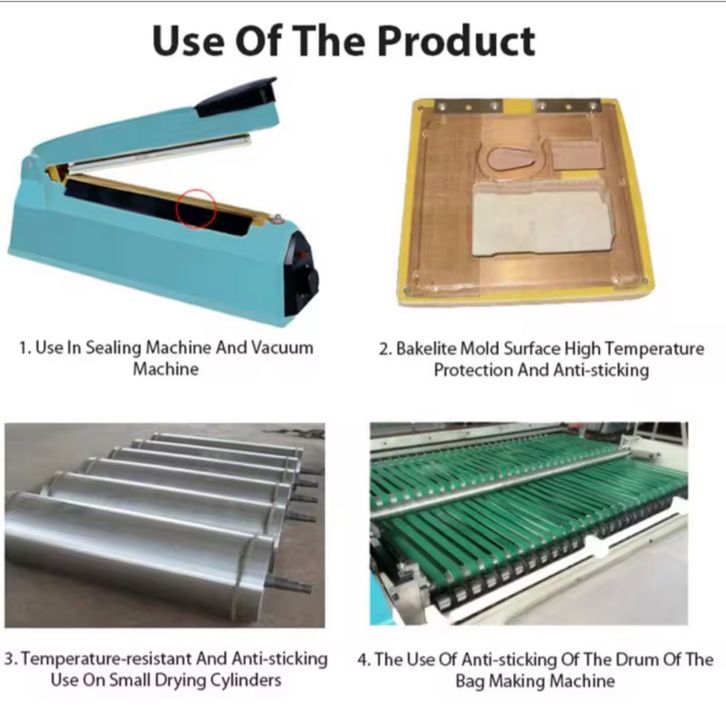 Use Of The Product

1. Use In Sealing Machine And Vacuum Machine

2. Bakelite Mold Surface High Temperature Protection And Anti-sticking

3. Temperature-resistant And Anti-sticking Use On Small Drying Cylinders

4. The Use Of Anti-sticking Of The Drum Of The Bag Making Machine