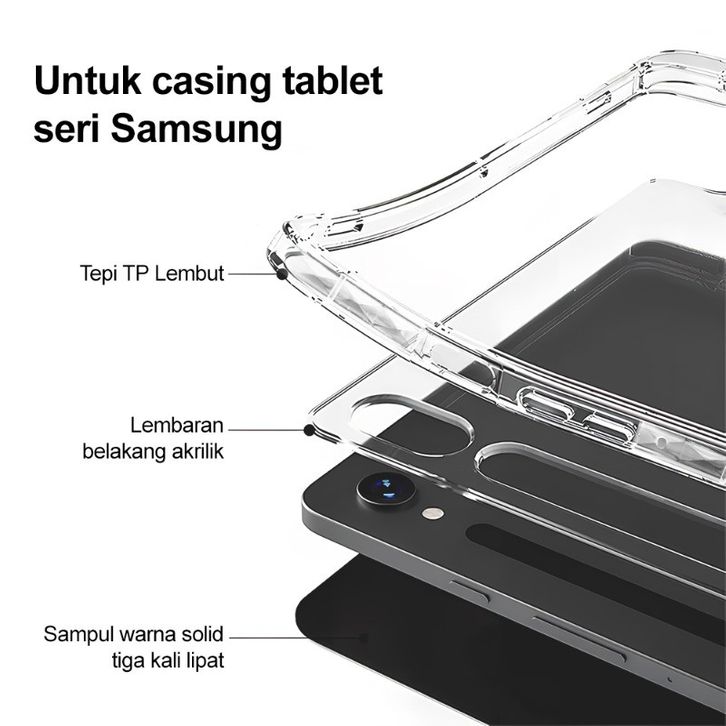 Untuk casing tablet seri Samsung

Tepi TP Lembut

Lembaran belakang akrilik

Sampul warna solid tiga kali lipat