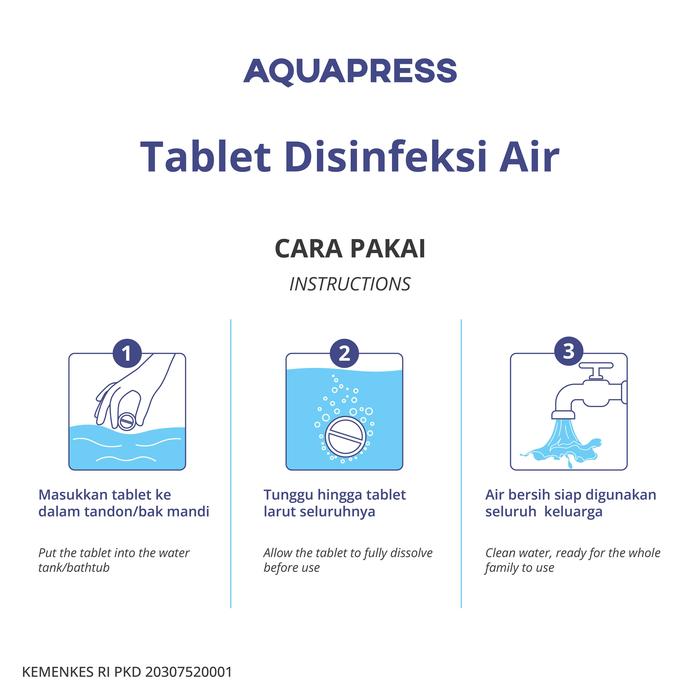 AQUAPRESS

Tablet Disinfeksi Air

CARA PAKAI

INSTRUCTIONS

1

Masukkan tablet ke dalam tandon/bak mandi

Put the tablet into the water tank/bathtub

2

Tunggu hingga tablet larut seluruhnya

Allow the tablet to fully dissolve before use

3

Air bersih siap digunakan seluruh keluarga

Clean water, ready for the whole family to use

KEMENKES RI PKD 20307520001