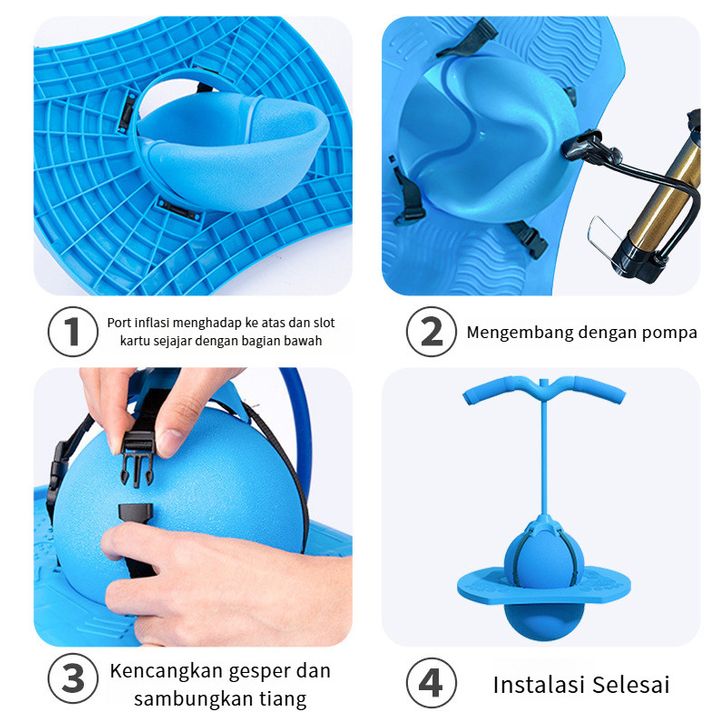 1 Port inflasi menghadap ke atas dan slot kartu sejajar dengan bagian bawah

2 Mengembang dengan pompa

3 Kencangkan gesper dan sambungkan tiang

4 Instalasi Selesai