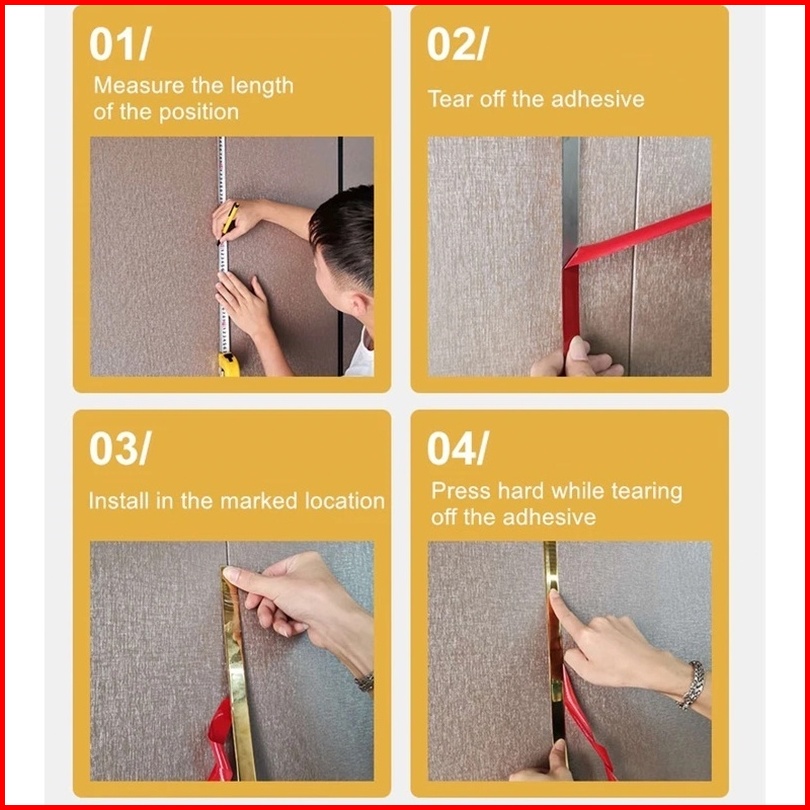 01/
Measure the length of the position

02/
Tear off the adhesive

03/
Install in the marked location

04/
Press hard while tearing off the adhesive